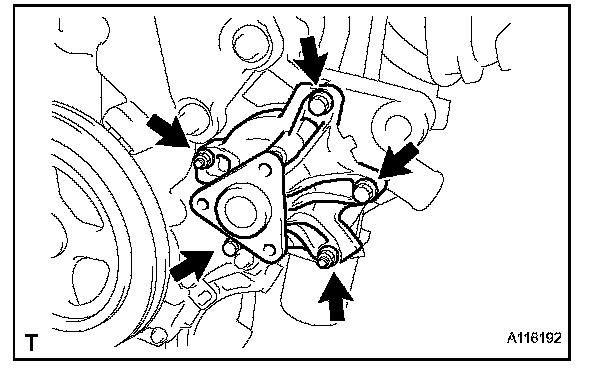 T

A116192