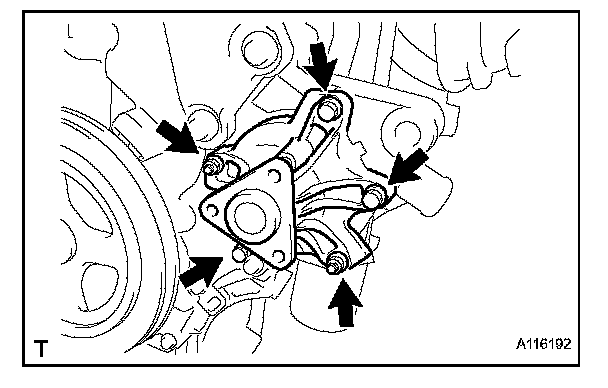 T
A116192