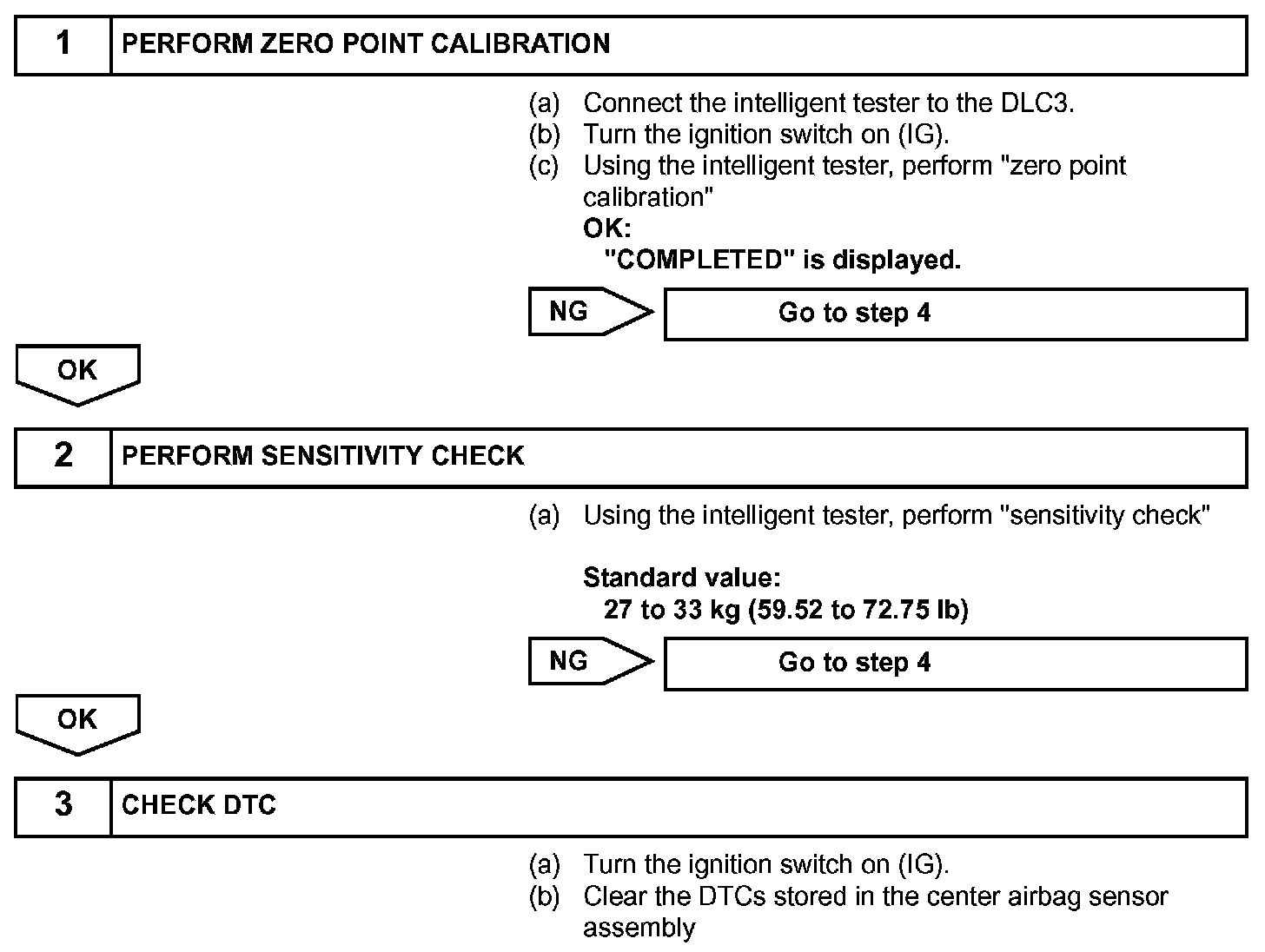 1 PERFORM ZERO POINT CALIBRATION

(a) Connect the intelligent tester to the DLC3.
(b) Turn the ignition switch on (IG).
(c) Using the intelligent tester, perform "zero point calibration"
OK:
"COMPLETED" is displayed.

NG Go to step 4

OK

2 PERFORM SENSITIVITY CHECK

(a) Using the intelligent tester, perform "sensitivity check"

Standard value:
27 to 33 kg (59.52 to 72.75 lb)

NG Go to step 4

OK

3 CHECK DTC

(a) Turn the ignition switch on (IG).
(b) Clear the DTCs stored in the center airbag sensor assembly