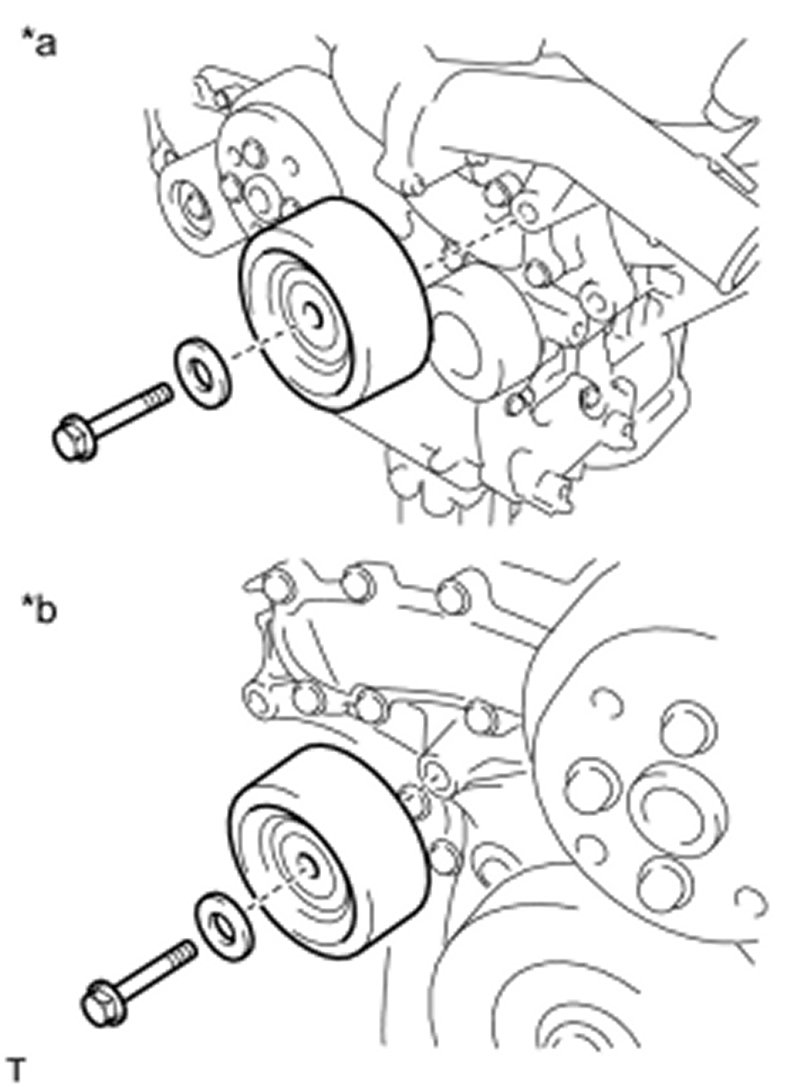 *a

*b

T