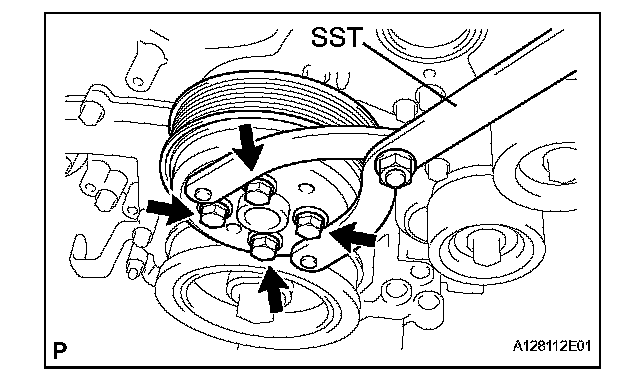 SST

P

A128112E01