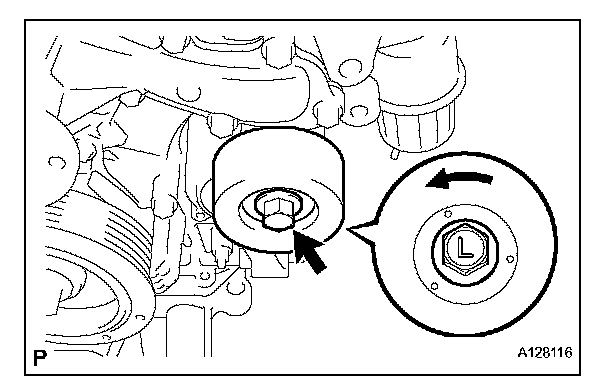 L

P

A128116