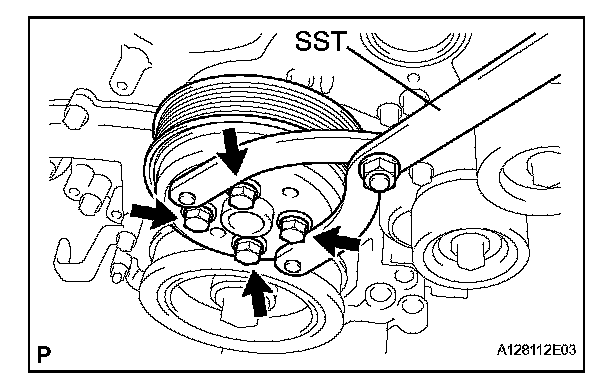 SST

P

A128112E03