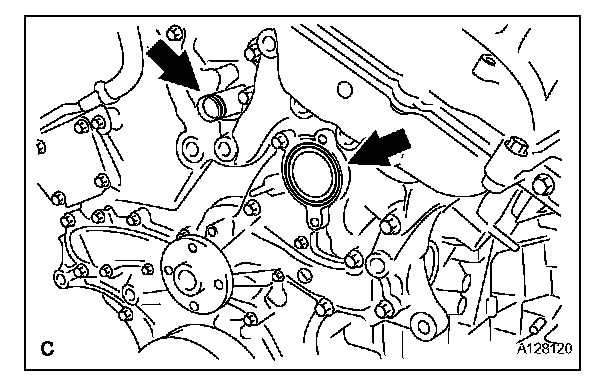 C

A128120