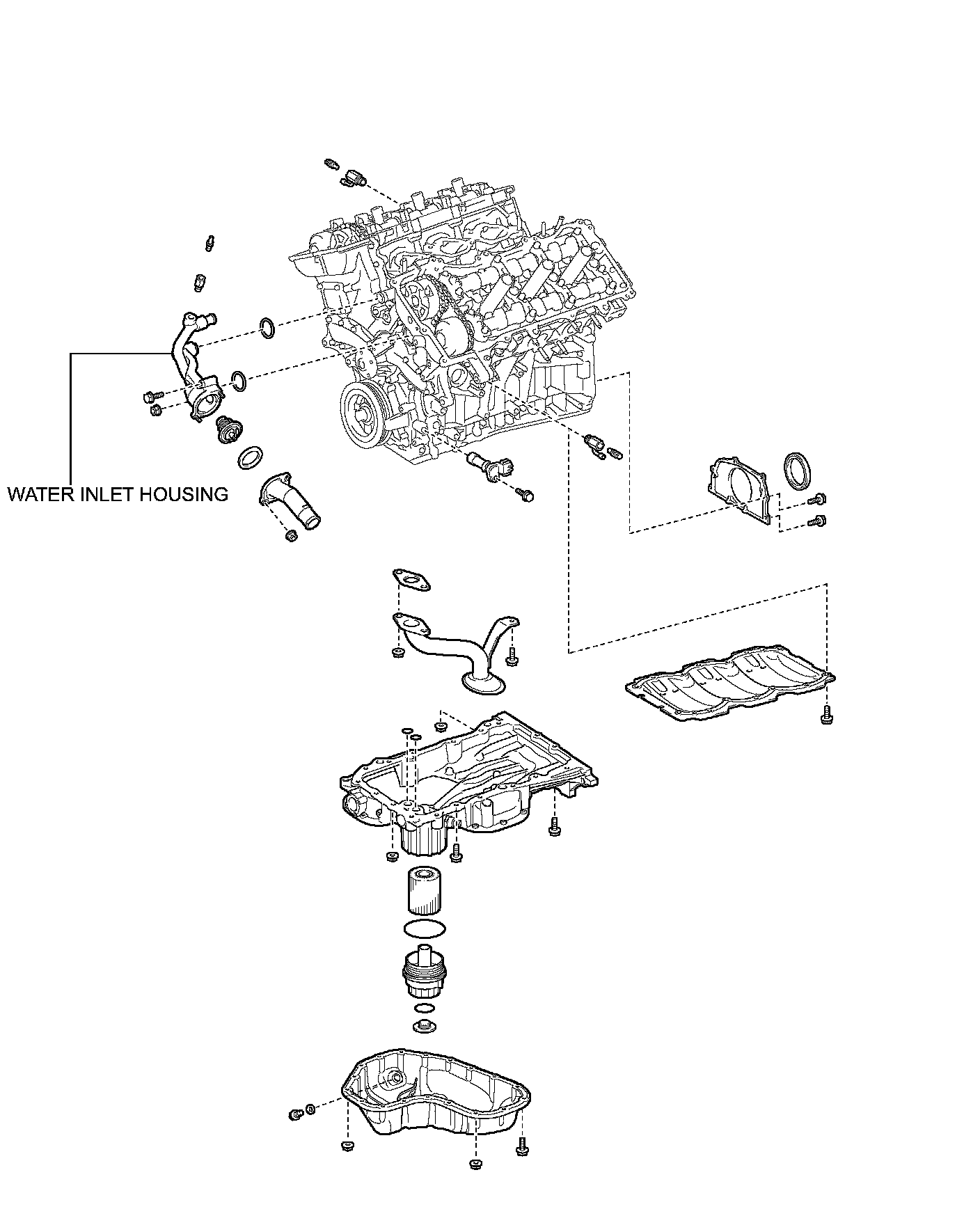 WATER INLET HOUSING