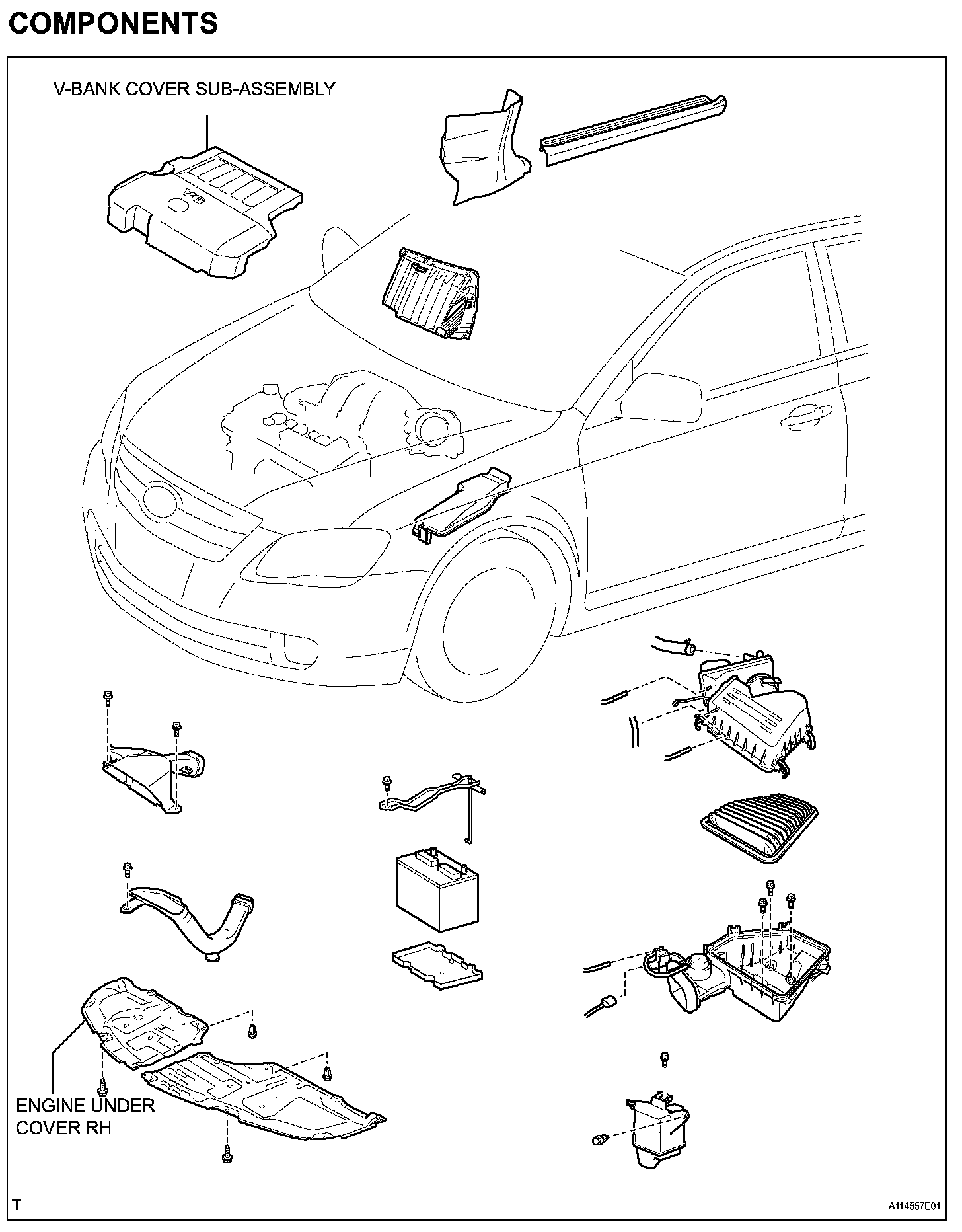 COMPONENTS

V-BANK COVER SUB-ASSEMBLY

V6

ENGINE UNDER COVER RH

T

A114557E01