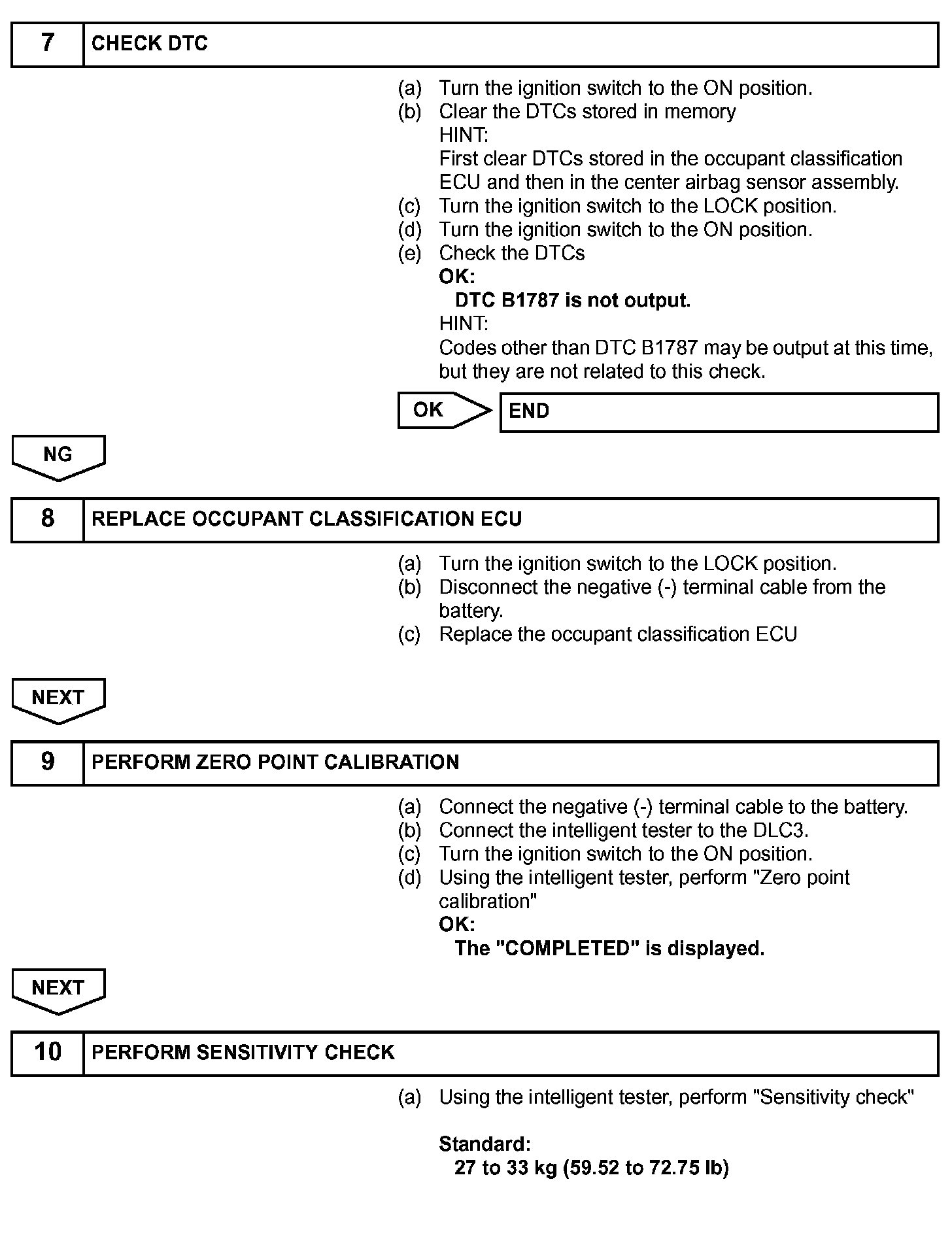 7 CHECK DTC

(a) Turn the ignition switch to the ON position.
(b) Clear the DTCs stored in memory
HINT:
First clear DTCs stored in the occupant classification ECU and then in the center airbag sensor assembly.
(c) Turn the ignition switch to the LOCK position.
(d) Turn the ignition switch to the ON position.
(e) Check the DTCs
OK:
DTC B1787 is not output.
HINT:
Codes other than DTC B1787 may be output at this time, but they are not related to this check.

OK END

NG

8 REPLACE OCCUPANT CLASSIFICATION ECU

(a) Turn the ignition switch to the LOCK position.
(b) Disconnect the negative (-) terminal cable from the battery.
(c) Replace the occupant classification ECU

NEXT

9 PERFORM ZERO POINT CALIBRATION

(a) Connect the negative (-) terminal cable to the battery.
(b) Connect the intelligent tester to the DLC3.
(c) Turn the ignition switch to the ON position.
(d) Using the intelligent tester, perform "Zero point calibration"
OK:
The "COMPLETED" is displayed.

NEXT

10 PERFORM SENSITIVITY CHECK

(a) Using the intelligent tester, perform "Sensitivity check"

Standard:
27 to 33 kg (59.52 to 72.75 lb)