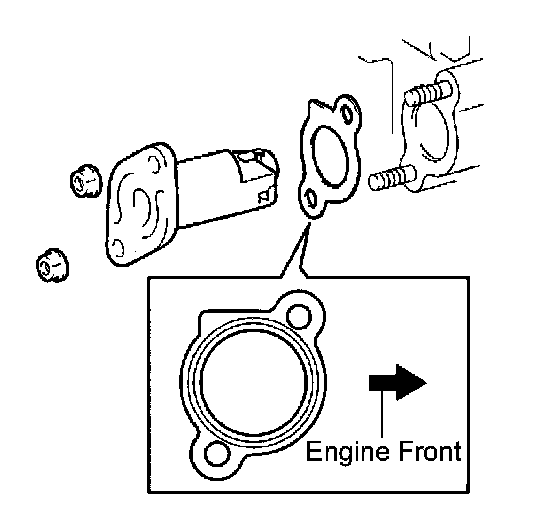 Engine Front