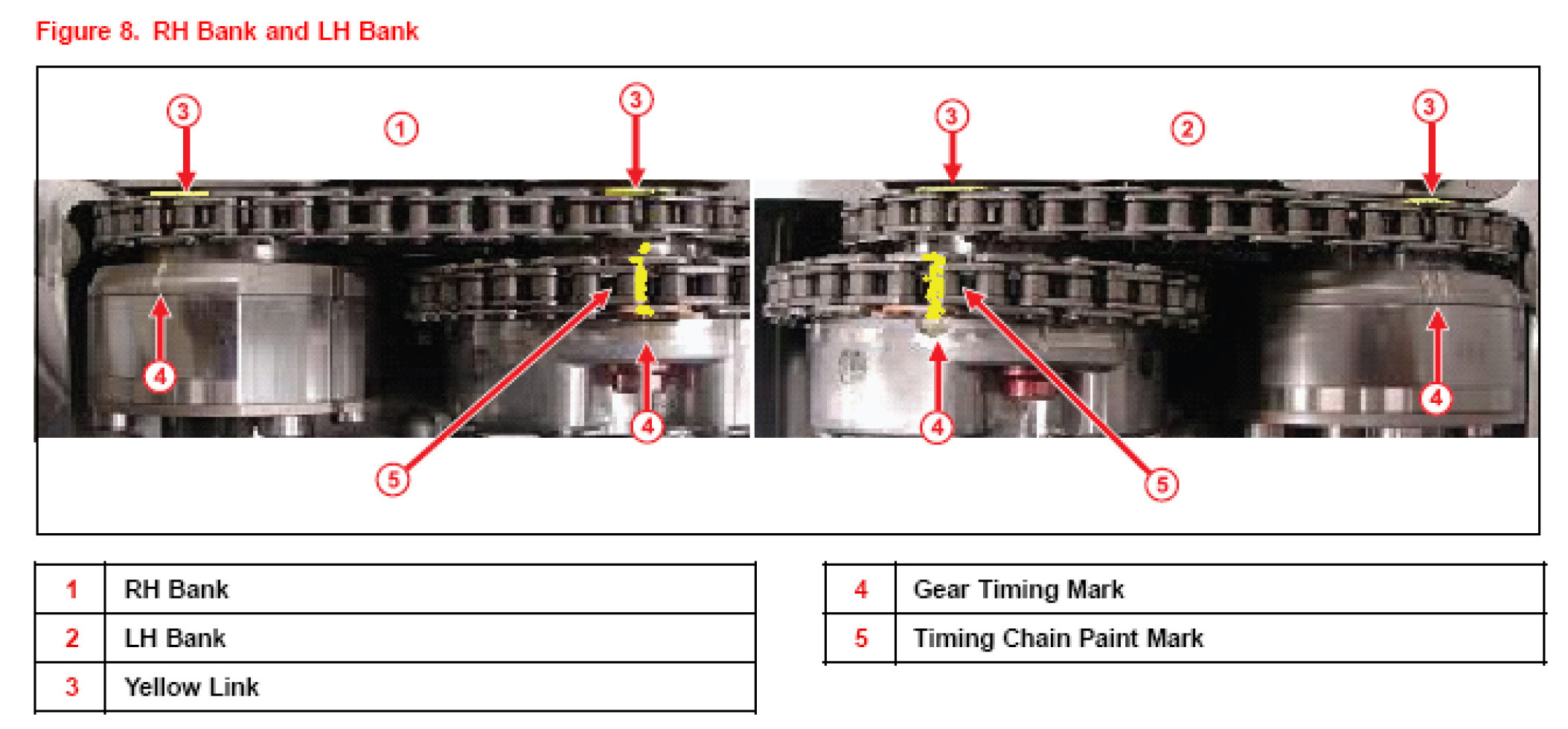 Figure 8. RH Bank and LH Bank

3 1 3 3 2 3

4 4 4 4

5 5

| 1 | RH Bank |
|---|---|
| 2 | LH Bank |
| 3 | Yellow Link |

| 4 | Gear Timing Mark |
|---|---|
| 5 | Timing Chain Paint Mark |