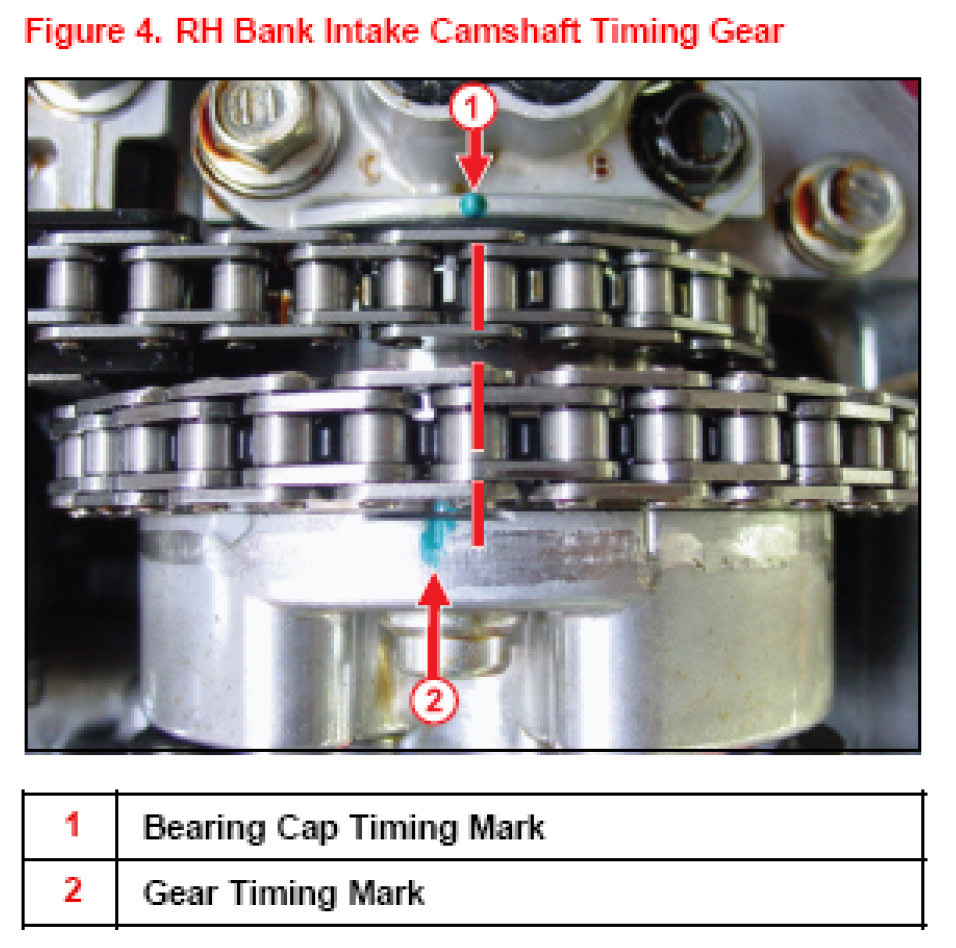 Figure 4. RH Bank Intake Camshaft Timing Gear

1

2

| 1 | Bearing Cap Timing Mark |
|---|---|
| 2 | Gear Timing Mark |