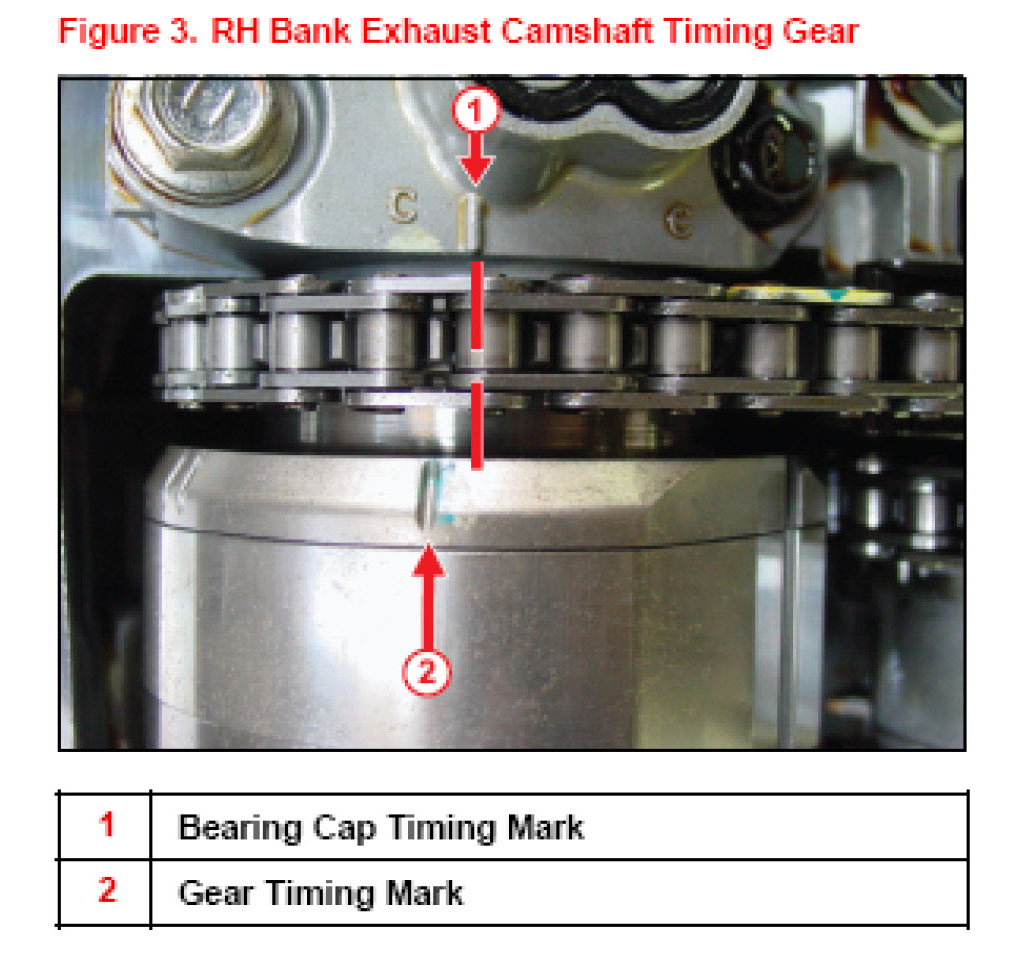 Figure 3. RH Bank Exhaust Camshaft Timing Gear

1

C

C

2

| 1 | Bearing Cap Timing Mark |
|---|---|
| 2 | Gear Timing Mark |