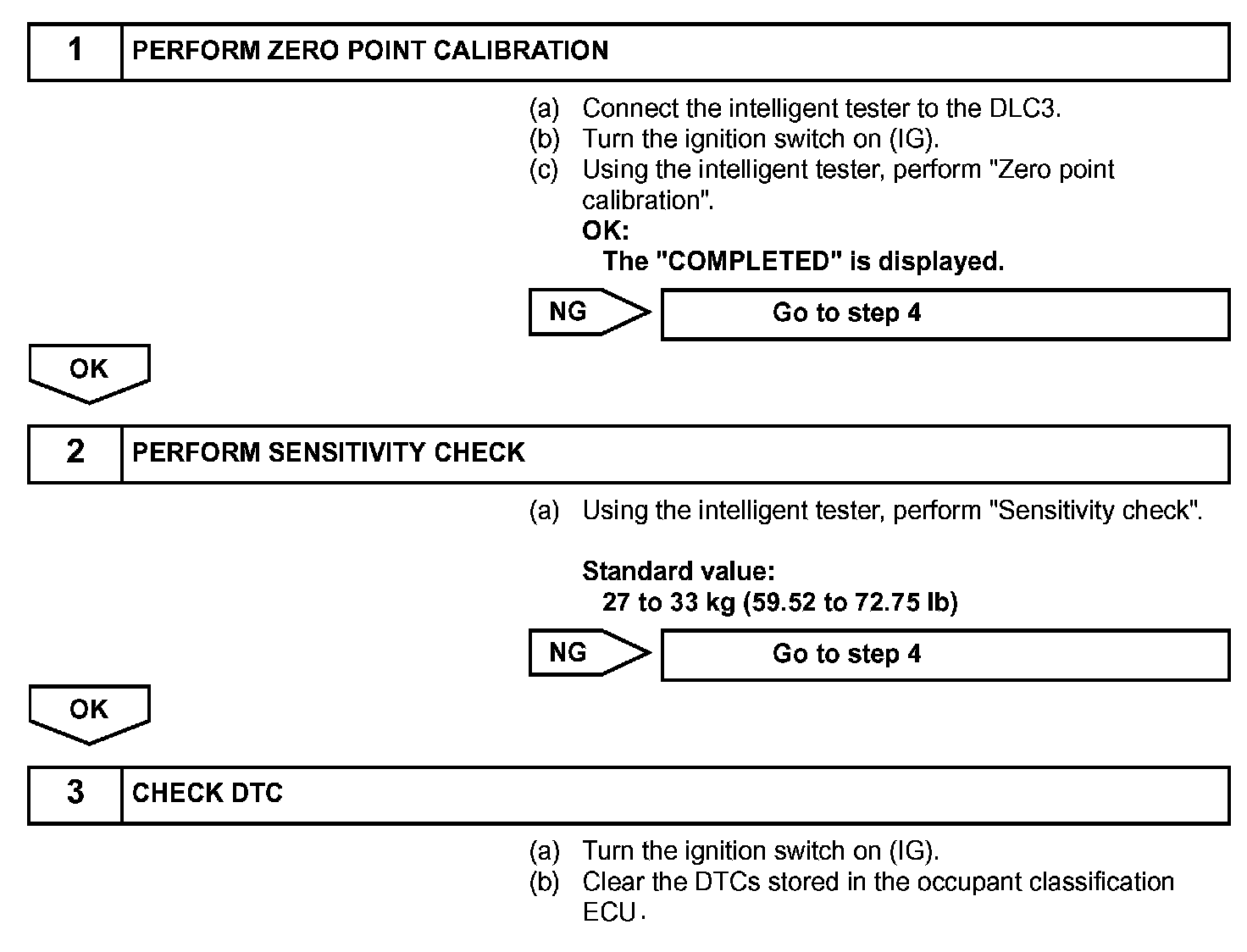 1 PERFORM ZERO POINT CALIBRATION

(a) Connect the intelligent tester to the DLC3.
(b) Turn the ignition switch on (IG).
(c) Using the intelligent tester, perform "Zero point calibration".
OK:
The "COMPLETED" is displayed.

NG Go to step 4

OK

2 PERFORM SENSITIVITY CHECK

(a) Using the intelligent tester, perform "Sensitivity check".

Standard value:
27 to 33 kg (59.52 to 72.75 lb)

NG Go to step 4

OK

3 CHECK DTC

(a) Turn the ignition switch on (IG).
(b) Clear the DTCs stored in the occupant classification ECU.