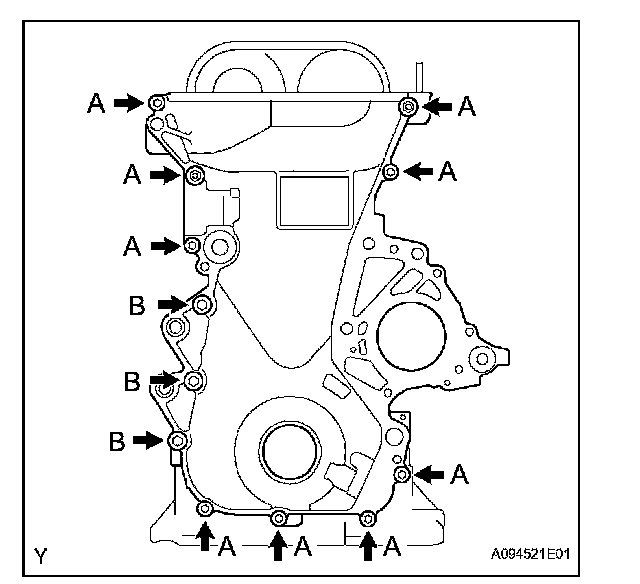 A
A
A
A
A
B
B
B
A
A
A
A
Y
A094521E01