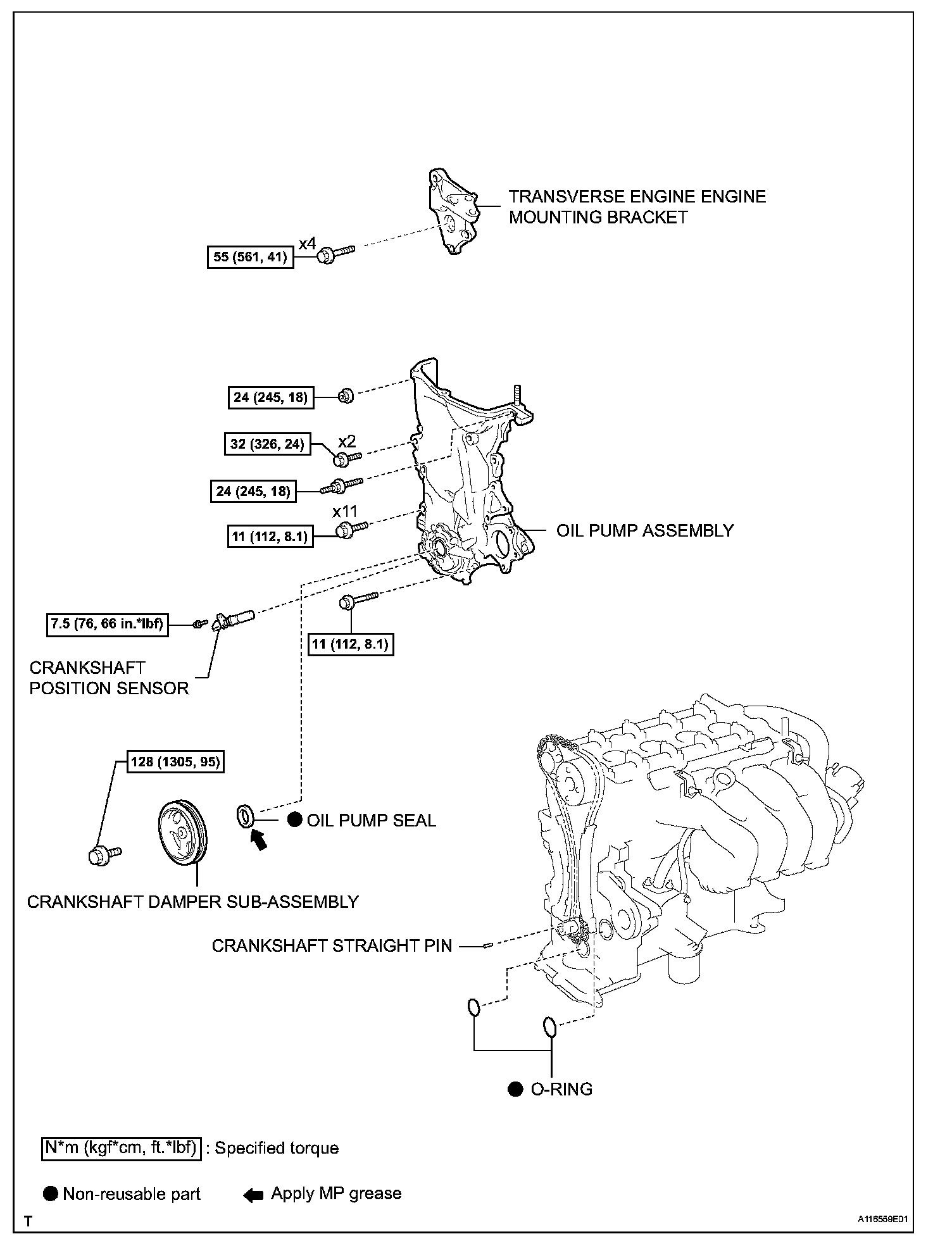 TRANSVERSE ENGINE ENGINE MOUNTING BRACKET

55 (561, 41)

x4

24 (245, 18)

32 (326, 24)

x2

24 (245, 18)

x11

11 (112, 8.1)

OIL PUMP ASSEMBLY

7.5 (76, 66 in.*lbf)

11 (112, 8.1)

CRANKSHAFT POSITION SENSOR

128 (1305, 95)

OIL PUMP SEAL

CRANKSHAFT DAMPER SUB-ASSEMBLY

CRANKSHAFT STRAIGHT PIN

O-RING

N*m (kgf*cm, ft.*lbf) : Specified torque

Non-reusable part

Apply MP grease

T

A116559E01