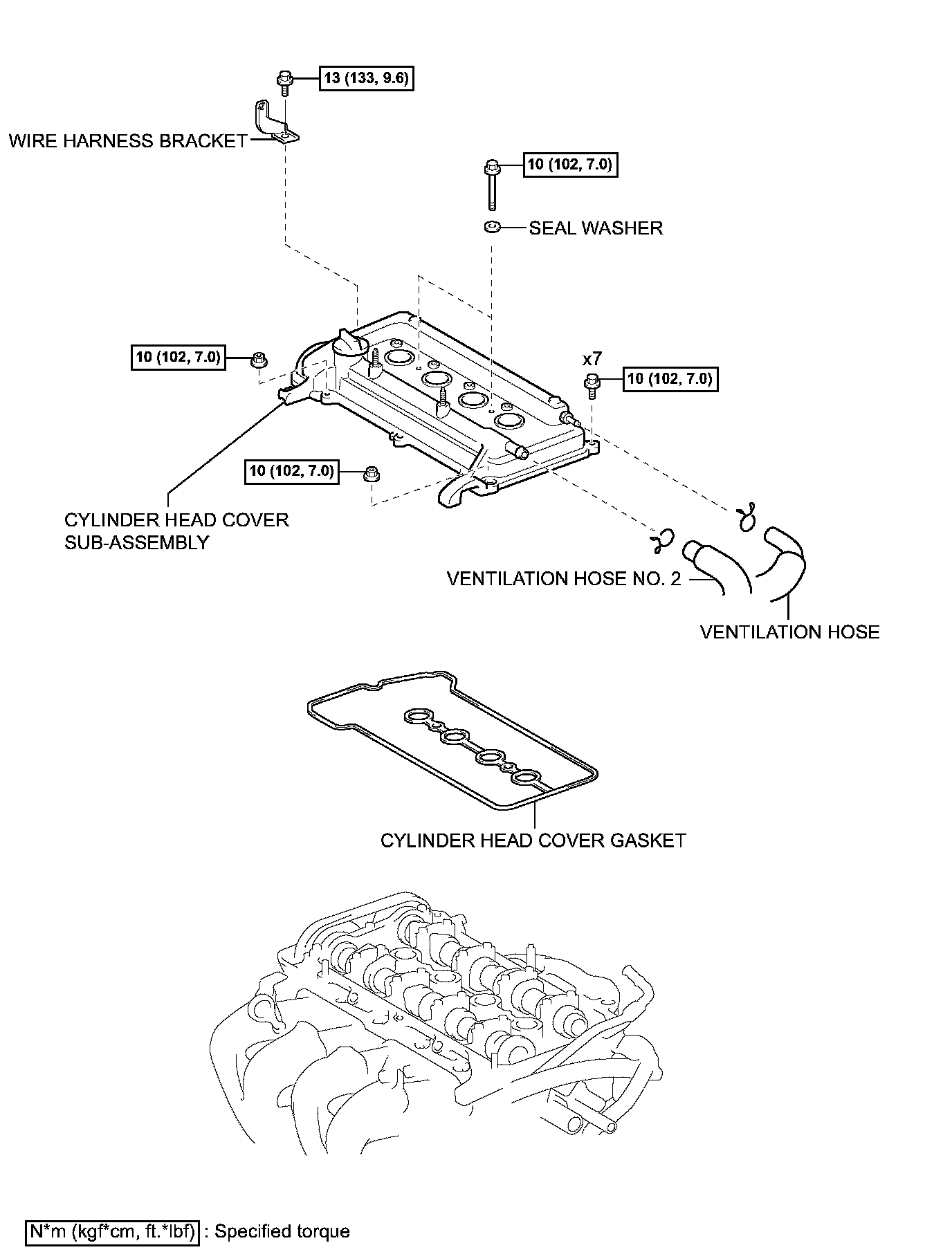 13 (133, 9.6)

WIRE HARNESS BRACKET

10 (102, 7.0)

SEAL WASHER

10 (102, 7.0)

x7

10 (102, 7.0)

10 (102, 7.0)

CYLINDER HEAD COVER SUB-ASSEMBLY

VENTILATION HOSE NO. 2

VENTILATION HOSE

CYLINDER HEAD COVER GASKET

N*m (kgf*cm, ft.*lbf) : Specified torque