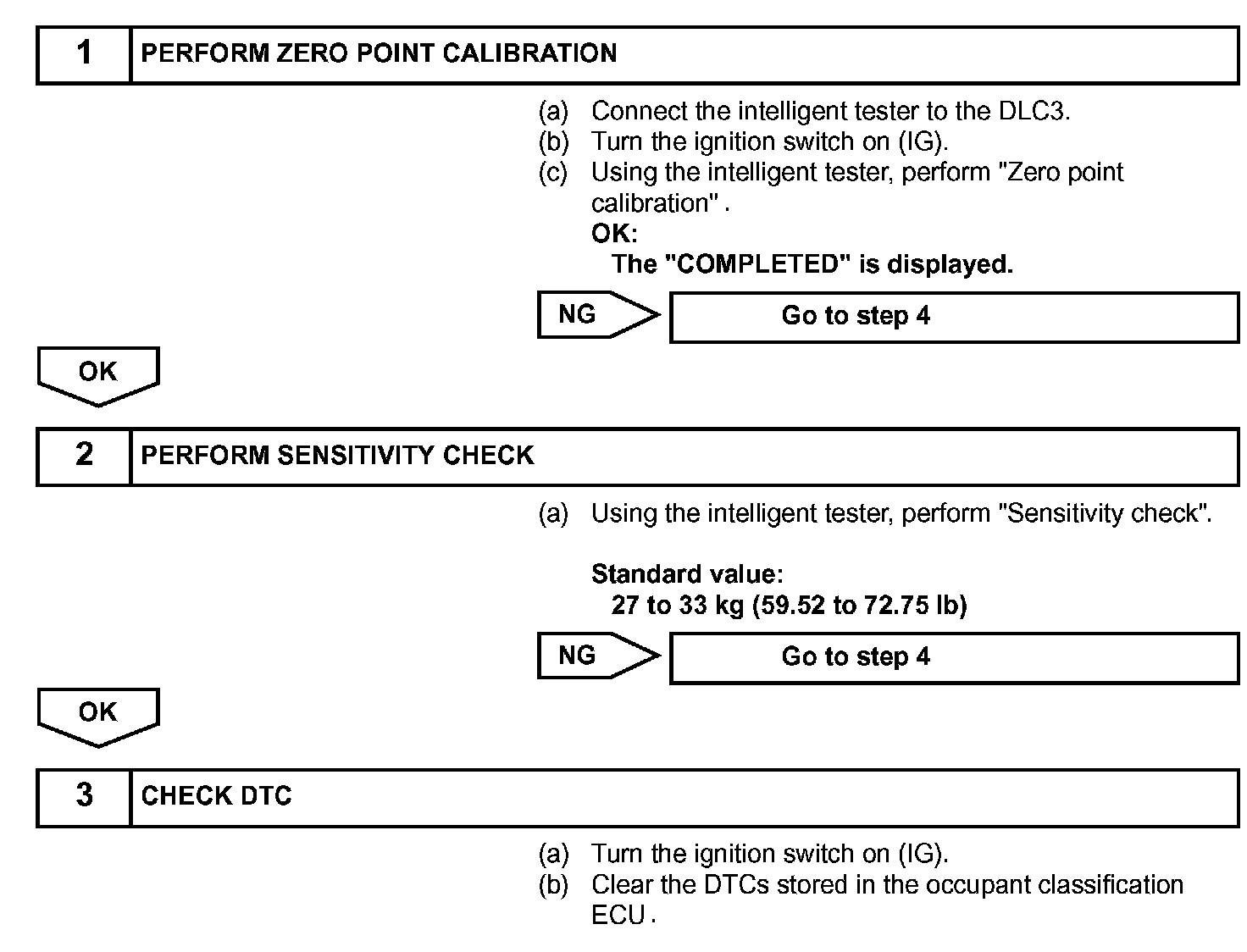 1 PERFORM ZERO POINT CALIBRATION

(a) Connect the intelligent tester to the DLC3.
(b) Turn the ignition switch on (IG).
(c) Using the intelligent tester, perform "Zero point calibration" .
OK:
The "COMPLETED" is displayed.

NG

Go to step 4

OK

2 PERFORM SENSITIVITY CHECK

(a) Using the intelligent tester, perform "Sensitivity check".

Standard value:
27 to 33 kg (59.52 to 72.75 lb)

NG

Go to step 4

OK

3 CHECK DTC

(a) Turn the ignition switch on (IG).
(b) Clear the DTCs stored in the occupant classification ECU .