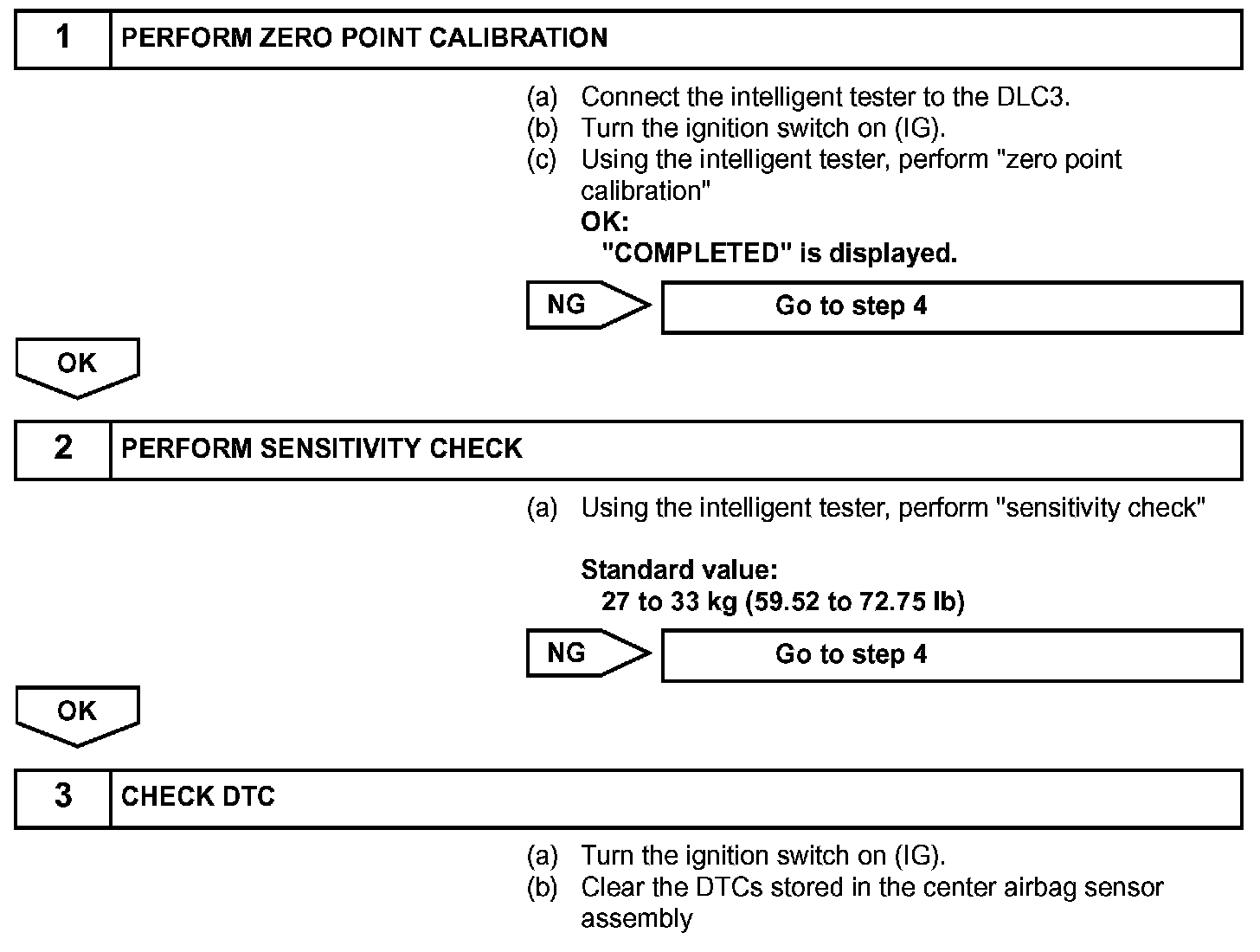 1 PERFORM ZERO POINT CALIBRATION

(a) Connect the intelligent tester to the DLC3.
(b) Turn the ignition switch on (IG).
(c) Using the intelligent tester, perform "zero point calibration"
OK:
"COMPLETED" is displayed.

NG Go to step 4

OK

2 PERFORM SENSITIVITY CHECK

(a) Using the intelligent tester, perform "sensitivity check"

Standard value:
27 to 33 kg (59.52 to 72.75 lb)

NG Go to step 4

OK

3 CHECK DTC

(a) Turn the ignition switch on (IG).
(b) Clear the DTCs stored in the center airbag sensor assembly