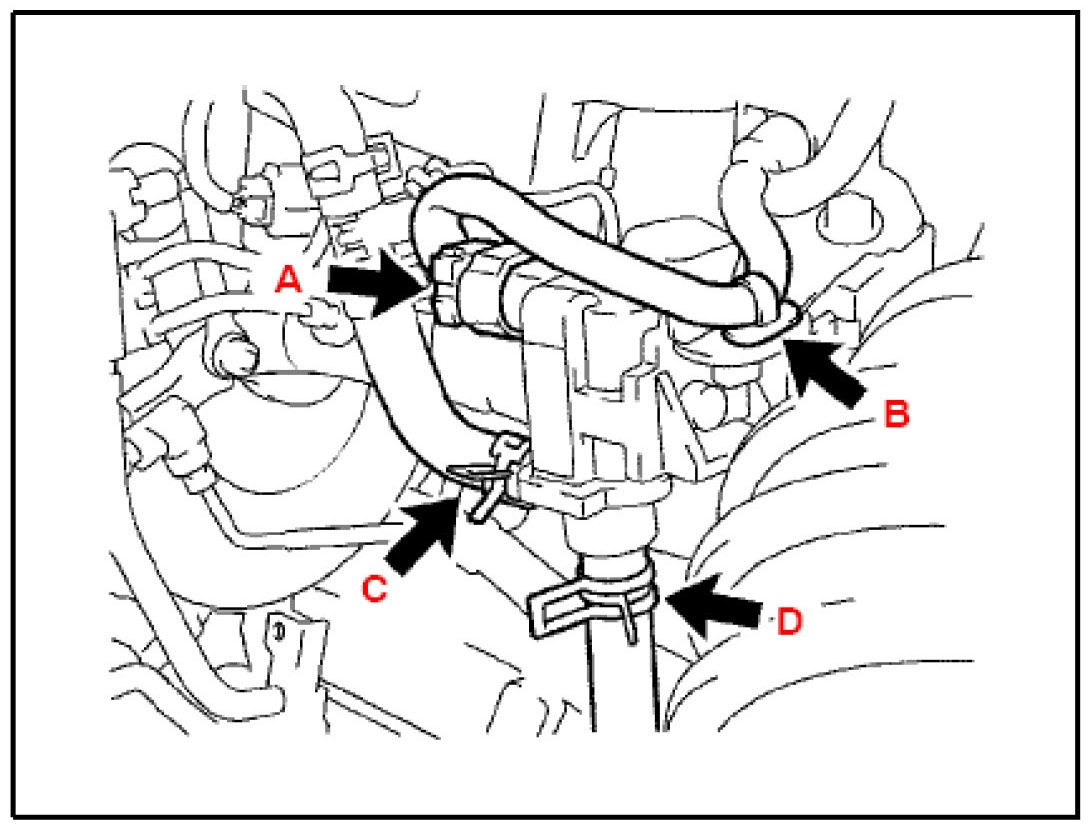 A
B
C
D