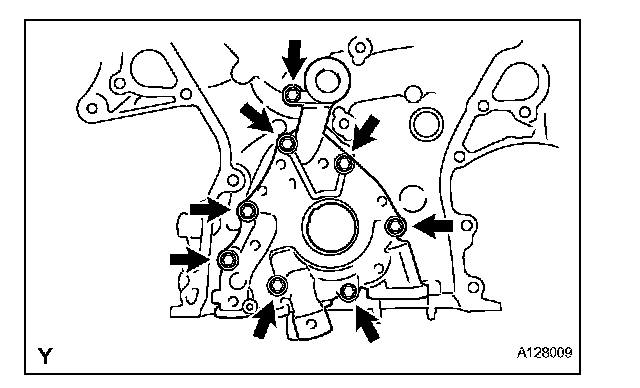 Y

A128009