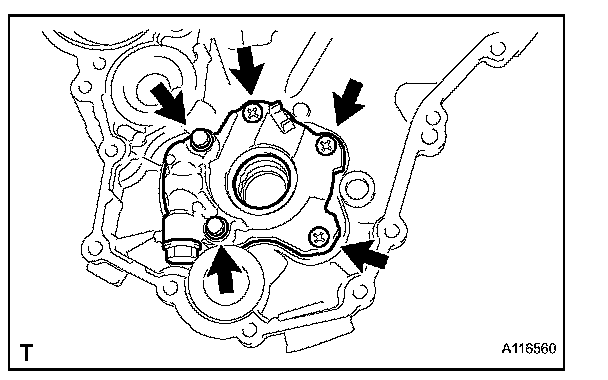 T

A116560