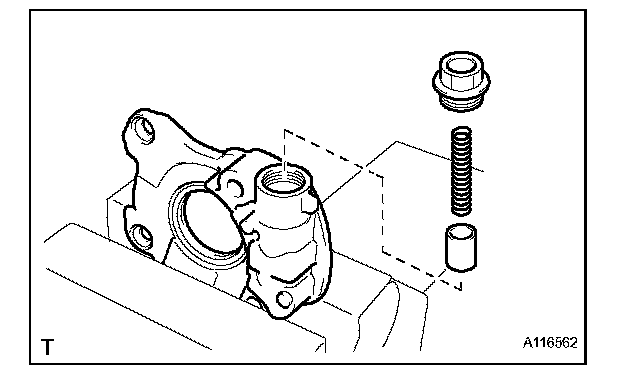 T
A116562