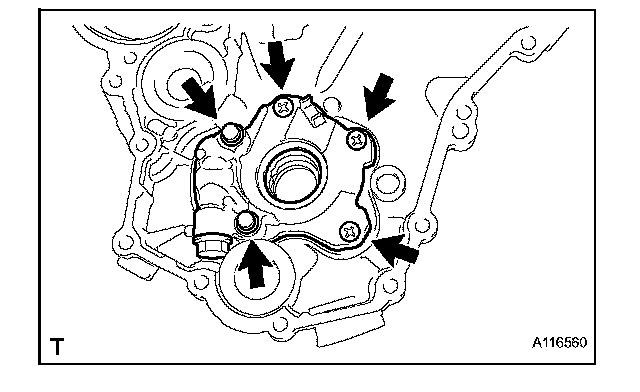 T

A116560