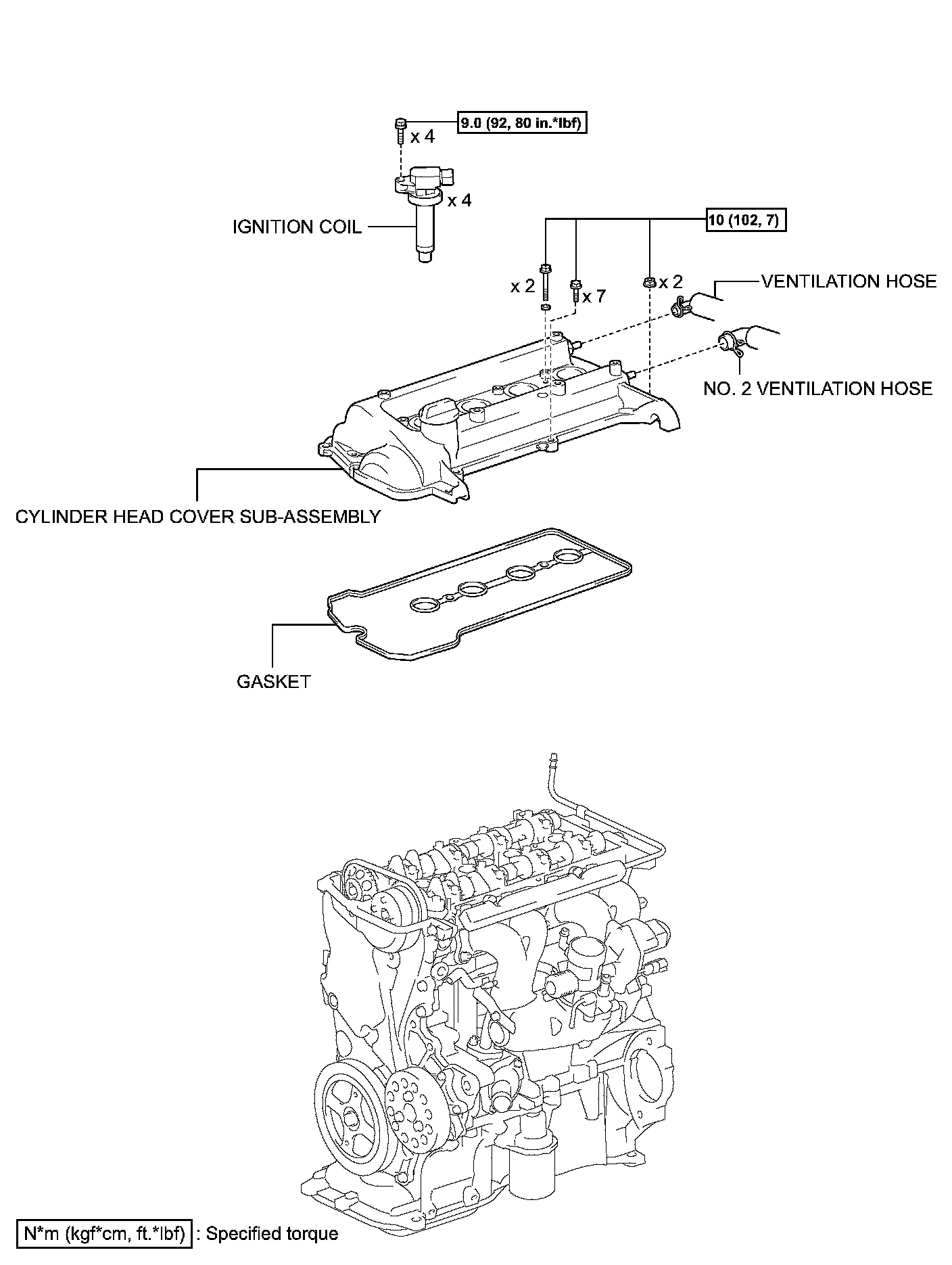 9.0 (92, 80 in.*lbf)
x 4
x 4
IGNITION COIL
10 (102, 7)
x 2
x 7
x 2
VENTILATION HOSE
NO. 2 VENTILATION HOSE
CYLINDER HEAD COVER SUB-ASSEMBLY
GASKET
N*m (kgf*cm, ft.*lbf) : Specified torque