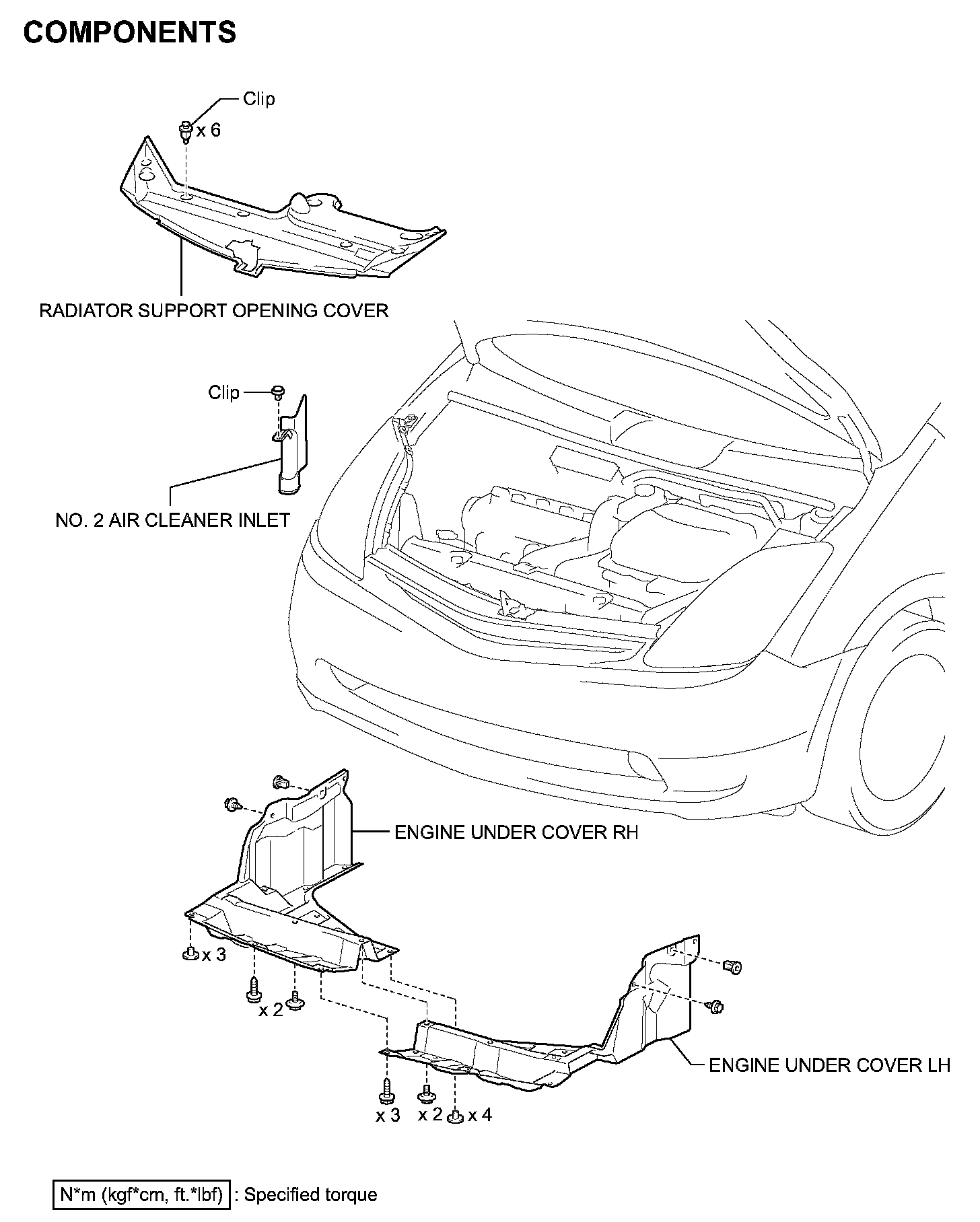 COMPONENTS

Clip
x 6

RADIATOR SUPPORT OPENING COVER

Clip

NO. 2 AIR CLEANER INLET

ENGINE UNDER COVER RH

x 3
x 2

ENGINE UNDER COVER LH

x 3
x 2
x 4

N*m (kgf*cm, ft.*lbf) : Specified torque