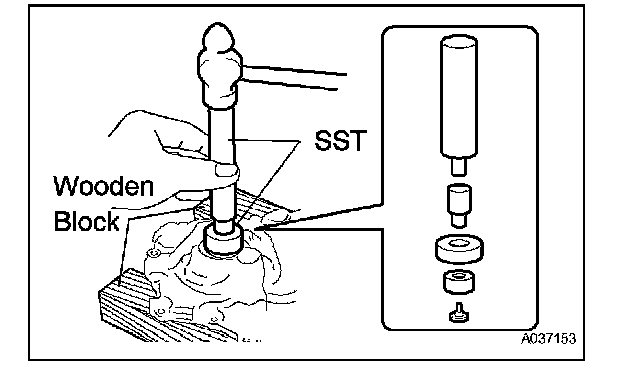 SST

Wooden Block

A037153