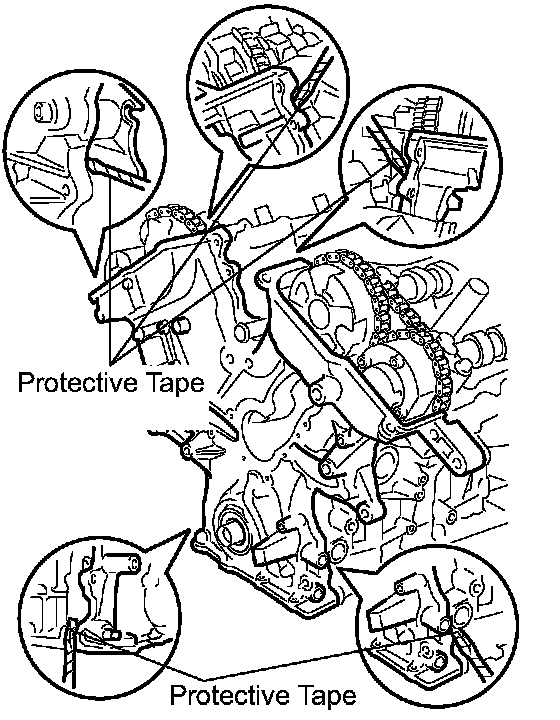 Protective Tape

Protective Tape