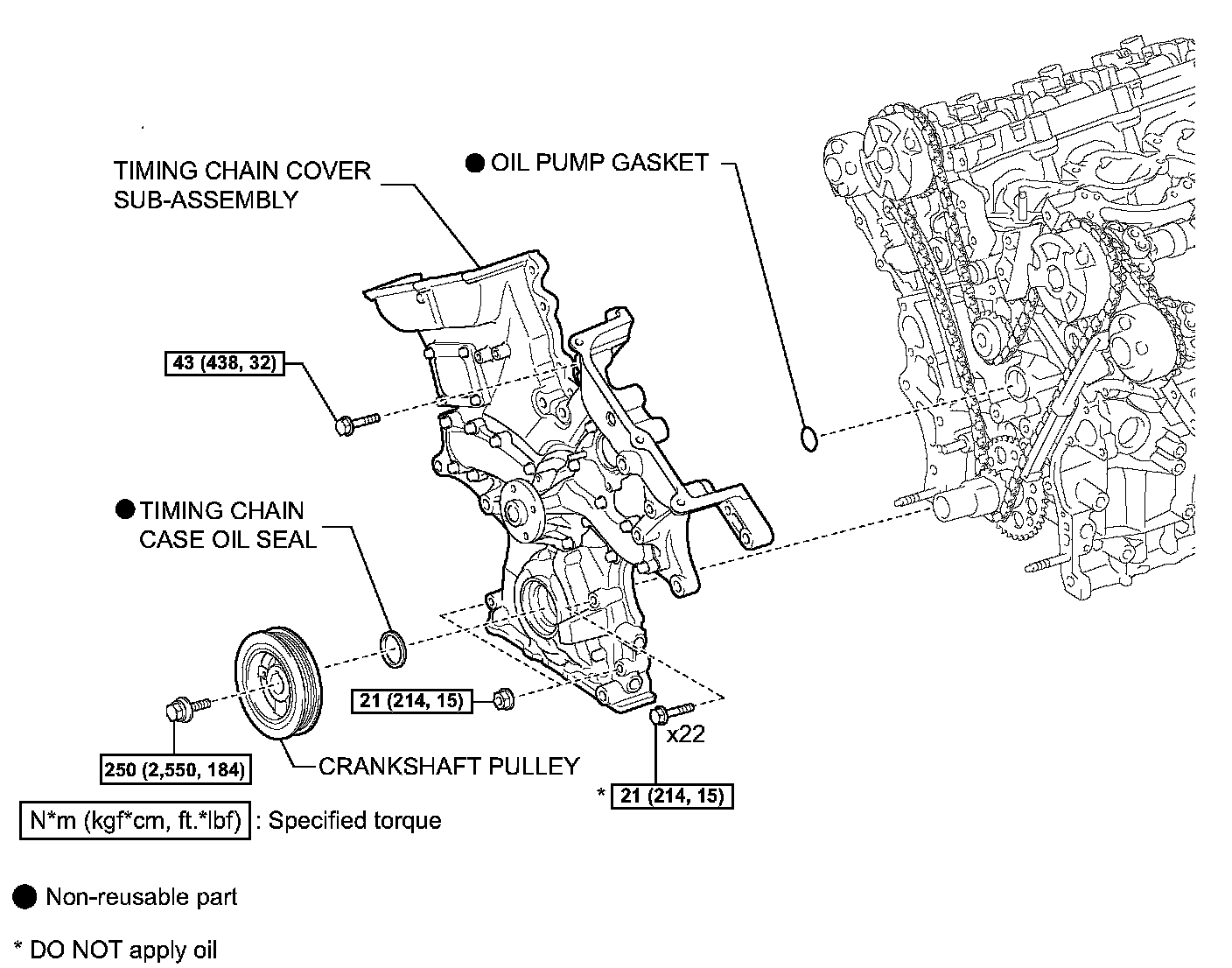 TIMING CHAIN COVER SUB-ASSEMBLY

● OIL PUMP GASKET

43 (438, 32)

● TIMING CHAIN CASE OIL SEAL

21 (214, 15)

x22

250 (2,550, 184)

CRANKSHAFT PULLEY

* 21 (214, 15)

N*m (kgf*cm, ft.*lbf) : Specified torque

● Non-reusable part

* DO NOT apply oil