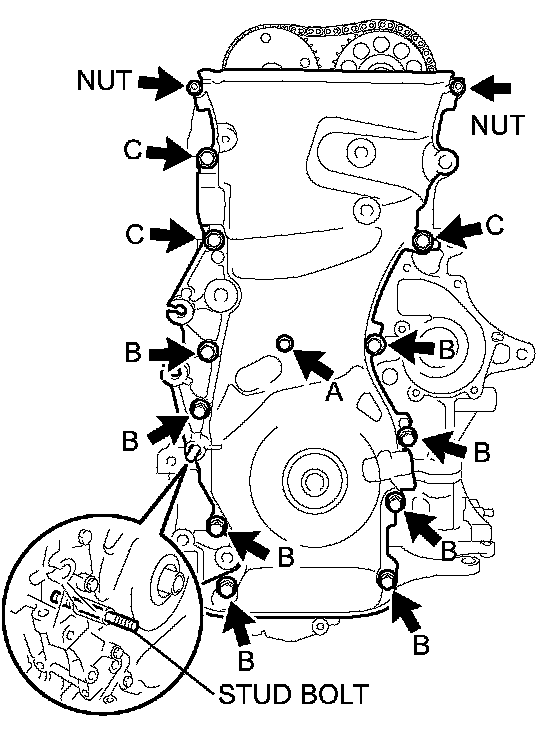 NUT
NUT
C
C
C
B
B
A
B
B
B
B
B
B
STUD BOLT