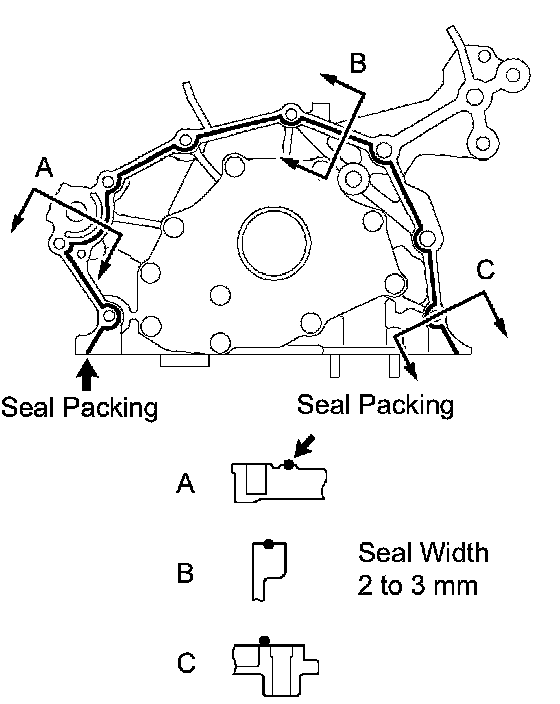 B

A

C

Seal Packing

Seal Packing

A

B

Seal Width
2 to 3 mm

C