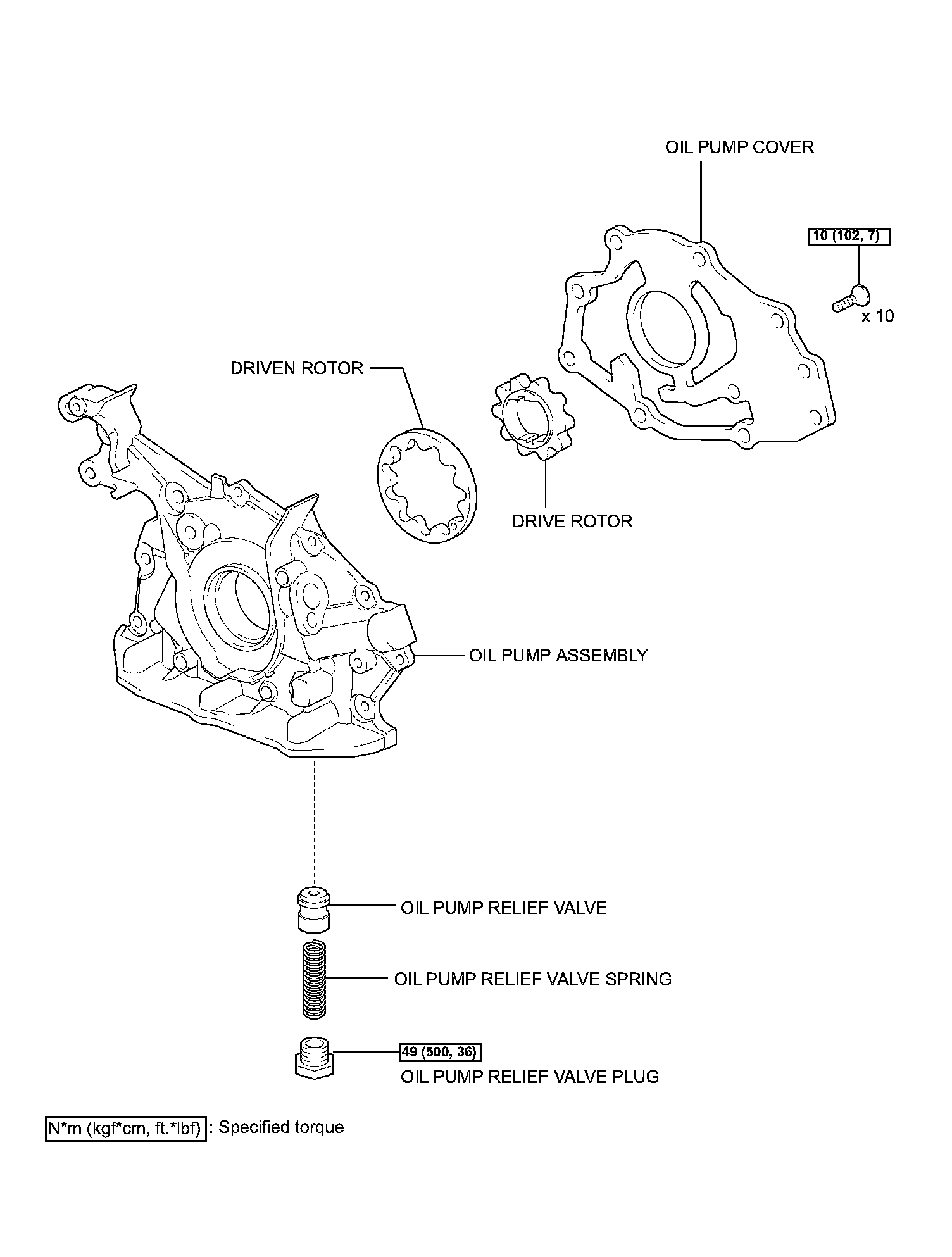 OIL PUMP COVER

10 (102, 7)

x 10

DRIVEN ROTOR

DRIVE ROTOR

OIL PUMP ASSEMBLY

OIL PUMP RELIEF VALVE

OIL PUMP RELIEF VALVE SPRING

49 (500, 36)

OIL PUMP RELIEF VALVE PLUG

N*m (kgf*cm, ft.*lbf) : Specified torque