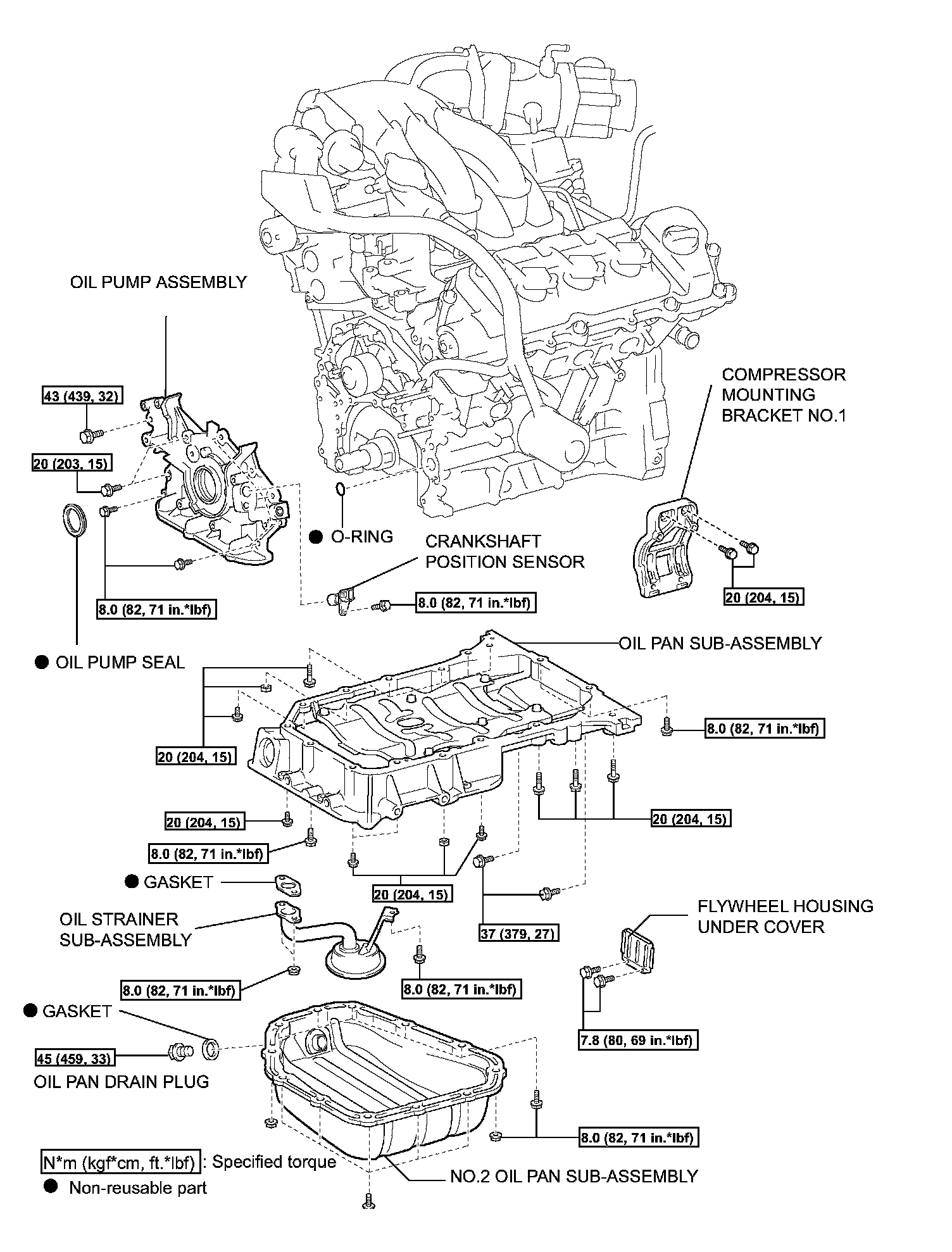 OIL PUMP ASSEMBLY

43 (439, 32)

20 (203, 15)

COMPRESSOR MOUNTING BRACKET NO.1

● O-RING

CRANKSHAFT POSITION SENSOR

8.0 (82, 71 in.*lbf)

8.0 (82, 71 in.*lbf)

20 (204, 15)

● OIL PUMP SEAL

OIL PAN SUB-ASSEMBLY

8.0 (82, 71 in.*lbf)

20 (204, 15)

20 (204, 15)

20 (204, 15)

8.0 (82, 71 in.*lbf)

● GASKET

20 (204, 15)

OIL STRAINER SUB-ASSEMBLY

37 (379, 27)

FLYWHEEL HOUSING UNDER COVER

8.0 (82, 71 in.*lbf)

8.0 (82, 71 in.*lbf)

● GASKET

7.8 (80, 69 in.*lbf)

45 (459, 33)

OIL PAN DRAIN PLUG

8.0 (82, 71 in.*lbf)

N*m (kgf*cm, ft.*lbf) : Specified torque

● Non-reusable part

NO.2 OIL PAN SUB-ASSEMBLY