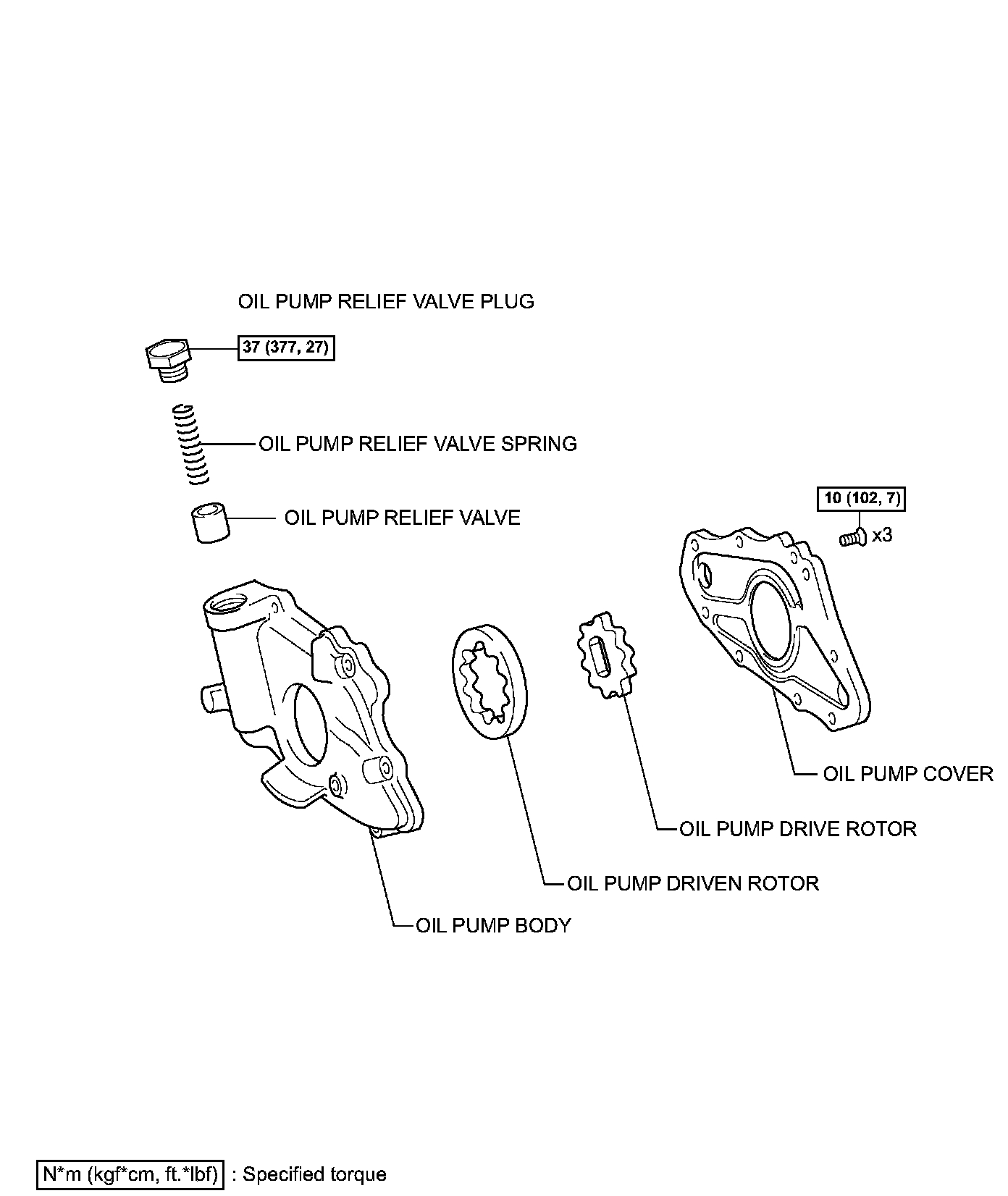 OIL PUMP RELIEF VALVE PLUG

37 (377, 27)

OIL PUMP RELIEF VALVE SPRING

OIL PUMP RELIEF VALVE

10 (102, 7)

x3

OIL PUMP COVER

OIL PUMP DRIVE ROTOR

OIL PUMP DRIVEN ROTOR

OIL PUMP BODY

N*m (kgf*cm, ft.*lbf) : Specified torque