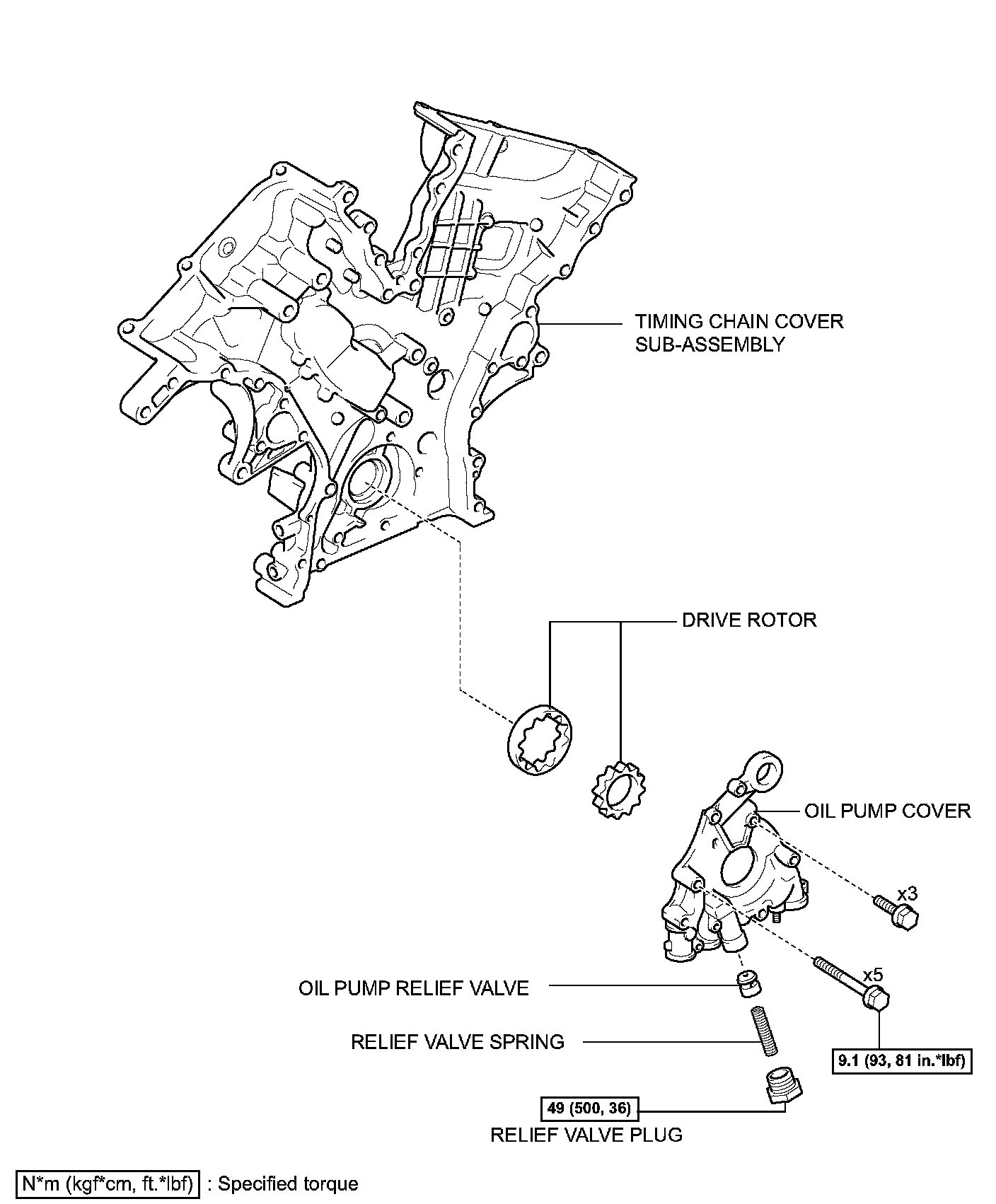 TIMING CHAIN COVER SUB-ASSEMBLY

DRIVE ROTOR

OIL PUMP COVER

x3

x5

OIL PUMP RELIEF VALVE

RELIEF VALVE SPRING

9.1 (93, 81 in.*lbf)

49 (500, 36)

RELIEF VALVE PLUG

N*m (kgf*cm, ft.*lbf) : Specified torque