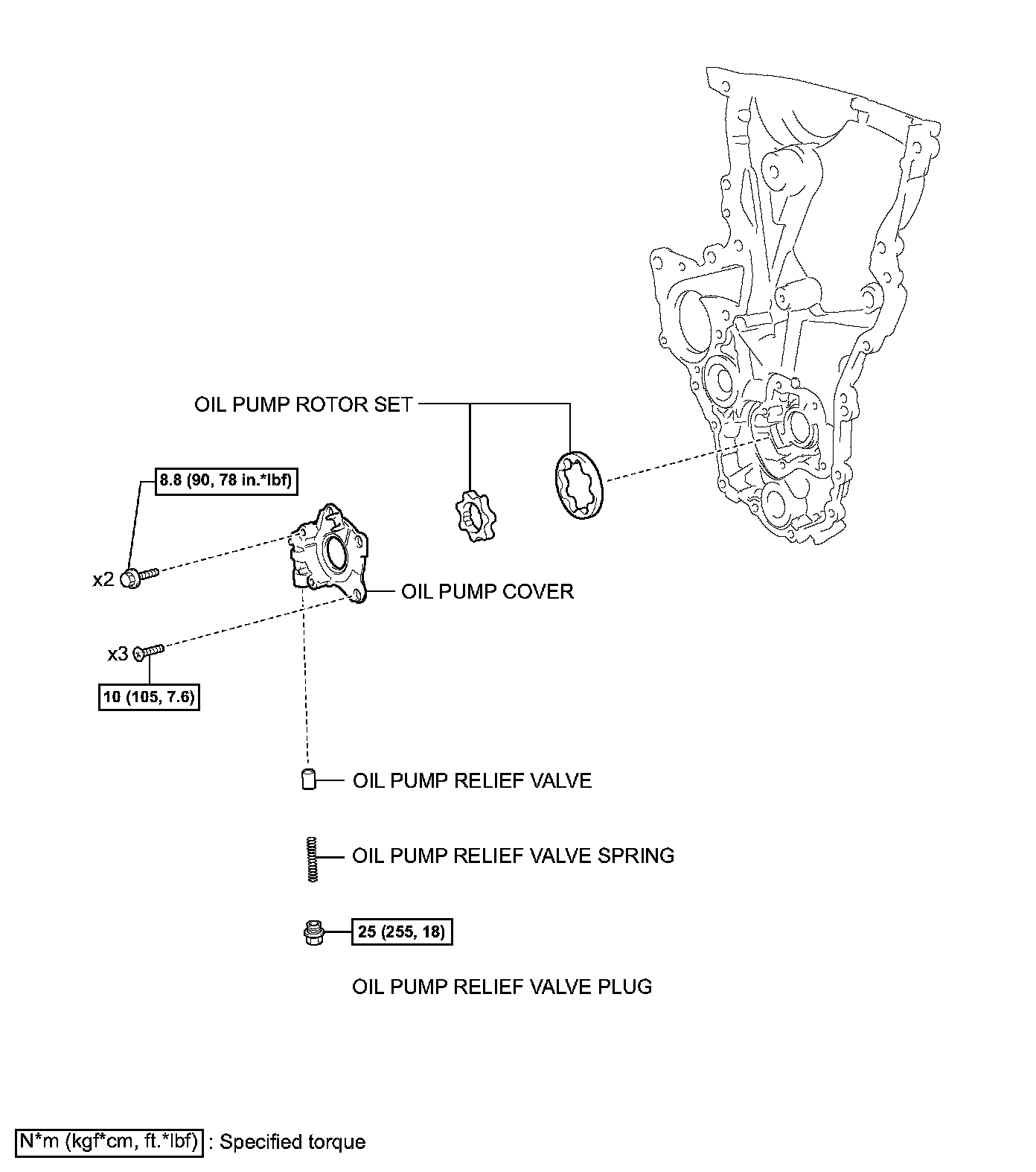 OIL PUMP ROTOR SET

8.8 (90, 78 in.*lbf)

x2

OIL PUMP COVER

x3

10 (105, 7.6)

OIL PUMP RELIEF VALVE

OIL PUMP RELIEF VALVE SPRING

25 (255, 18)

OIL PUMP RELIEF VALVE PLUG

N*m (kgf*cm, ft.*lbf) : Specified torque