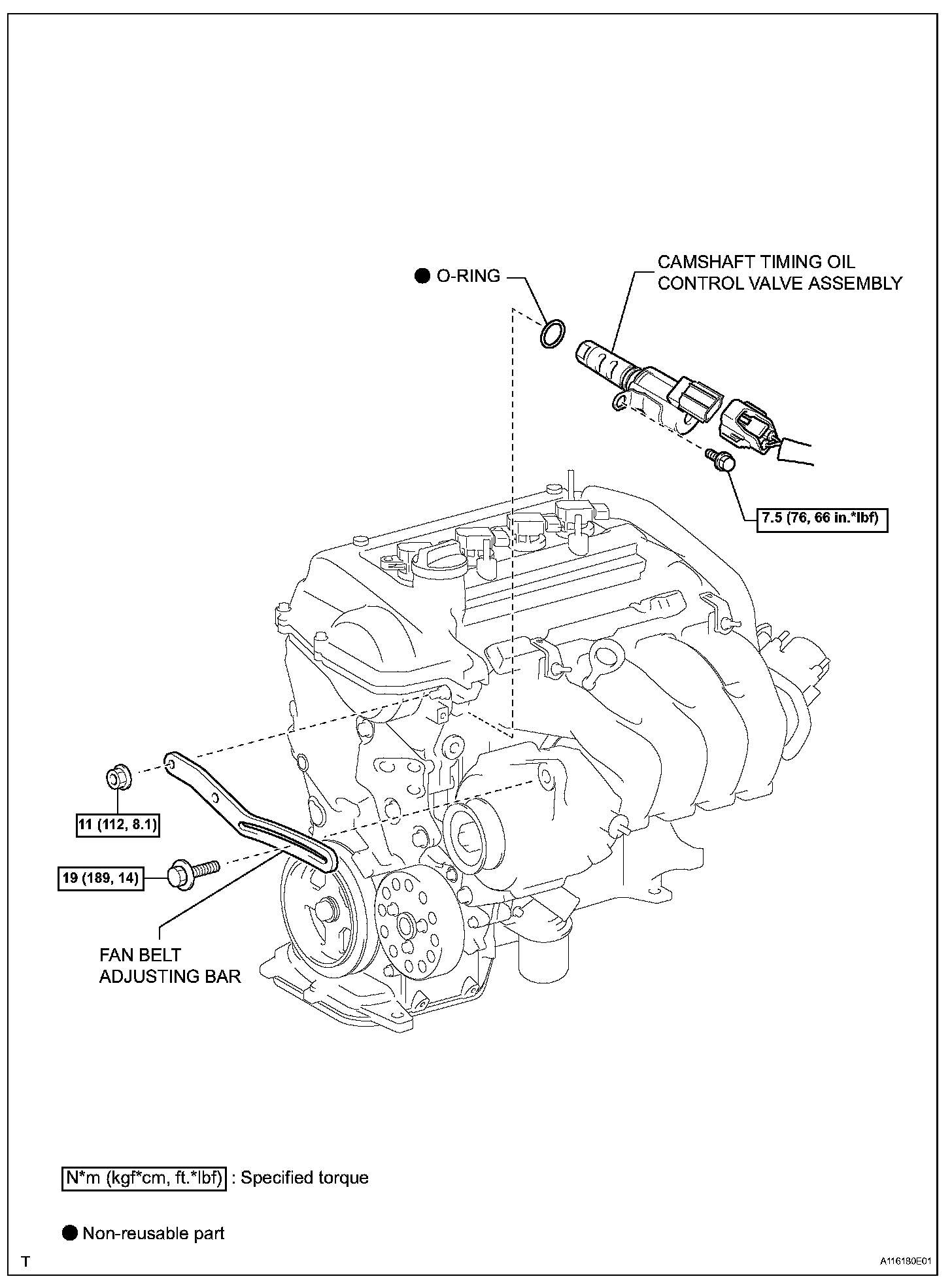 ● O-RING

CAMSHAFT TIMING OIL CONTROL VALVE ASSEMBLY

7.5 (76, 66 in.*lbf)

11 (112, 8.1)

19 (189, 14)

FAN BELT ADJUSTING BAR

N*m (kgf*cm, ft.*lbf) : Specified torque

● Non-reusable part

T

A116180E01