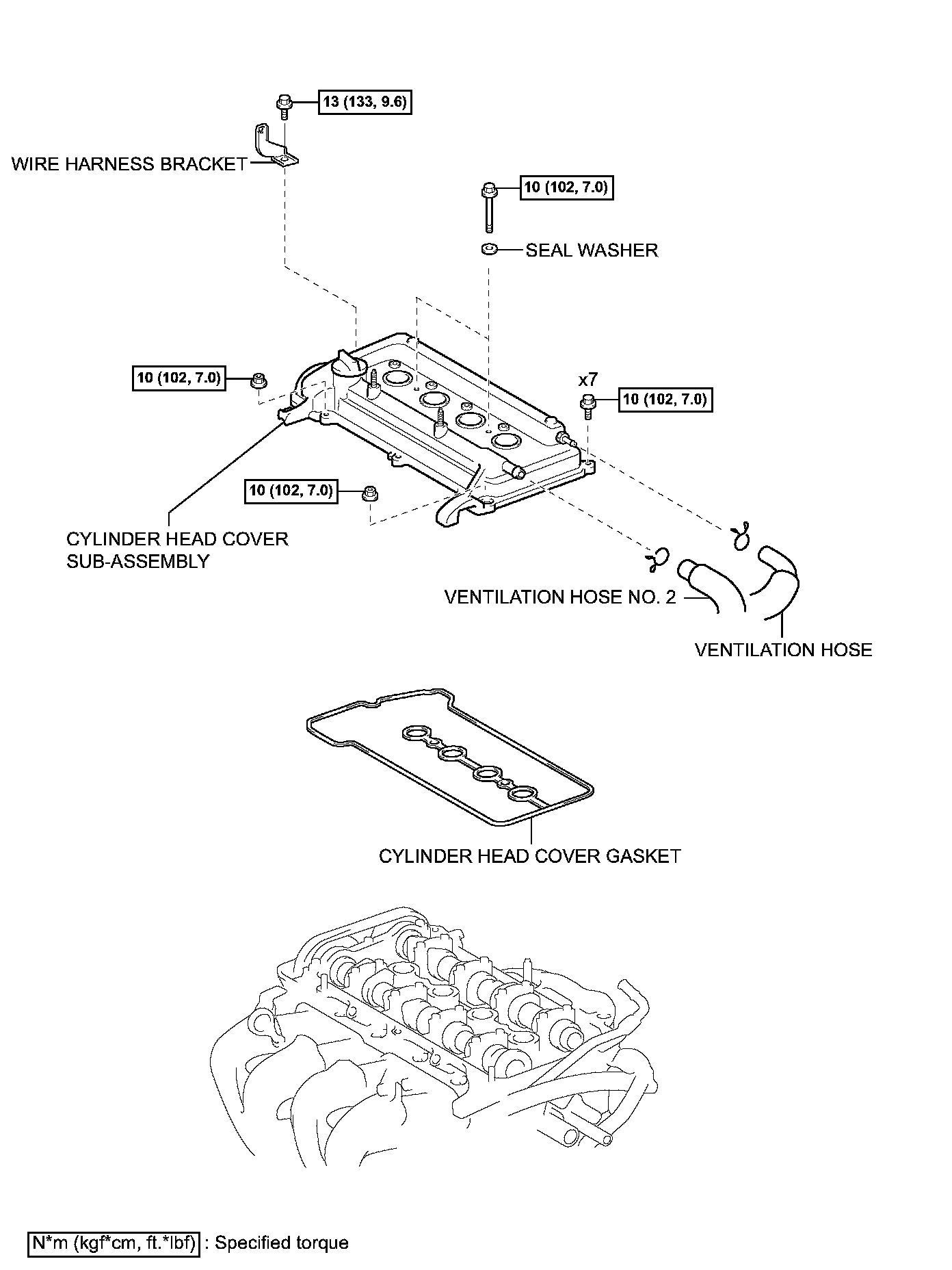 13 (133, 9.6)

WIRE HARNESS BRACKET

10 (102, 7.0)

SEAL WASHER

10 (102, 7.0)

x7

10 (102, 7.0)

10 (102, 7.0)

CYLINDER HEAD COVER SUB-ASSEMBLY

VENTILATION HOSE NO. 2

VENTILATION HOSE

CYLINDER HEAD COVER GASKET

N*m (kgf*cm, ft.*lbf) : Specified torque