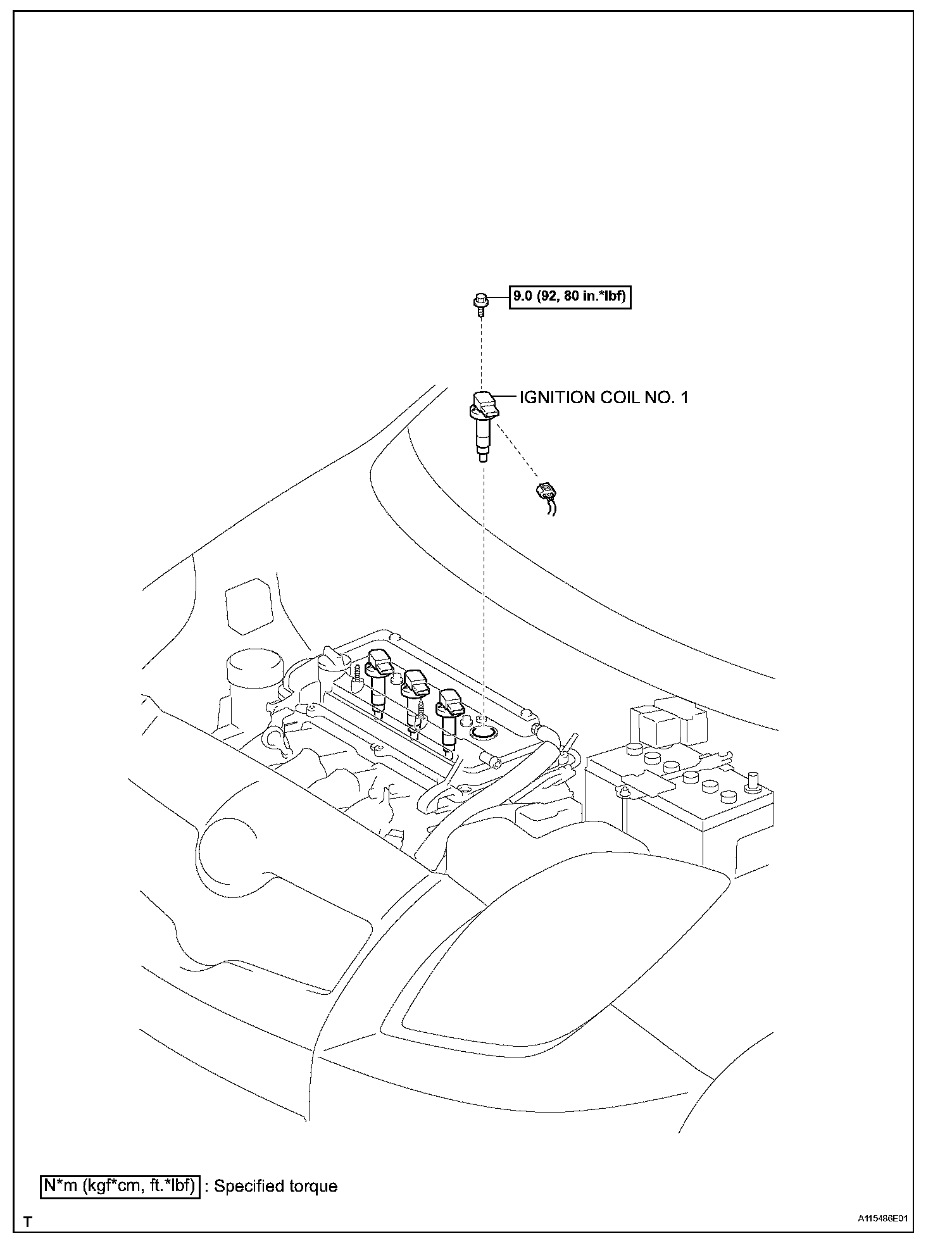 9.0 (92, 80 in.*lbf)

IGNITION COIL NO. 1

N*m (kgf*cm, ft.*lbf) : Specified torque

T

A115486E01