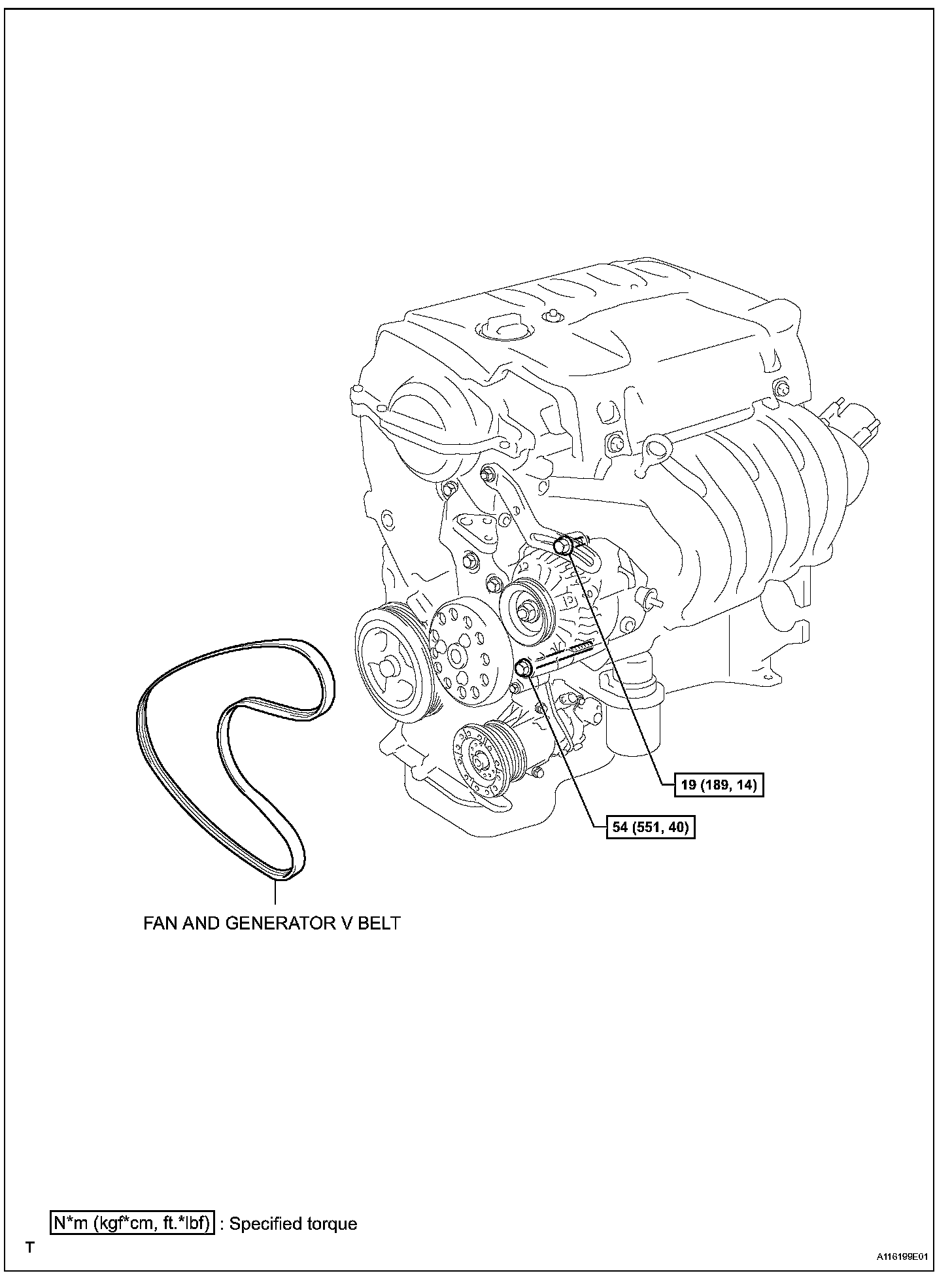 19 (189, 14)

54 (551, 40)

FAN AND GENERATOR V BELT

N*m (kgf*cm, ft.*lbf) : Specified torque

T

A116199E01