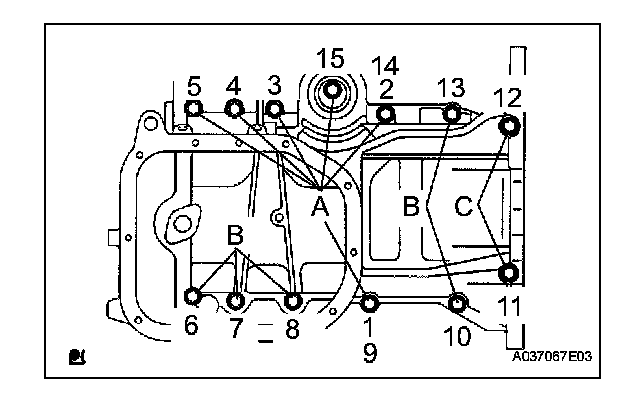 15
14
5
4
3
2
13
12
A
B
C
B
6
7
8
1
9
10
11
A037067E03