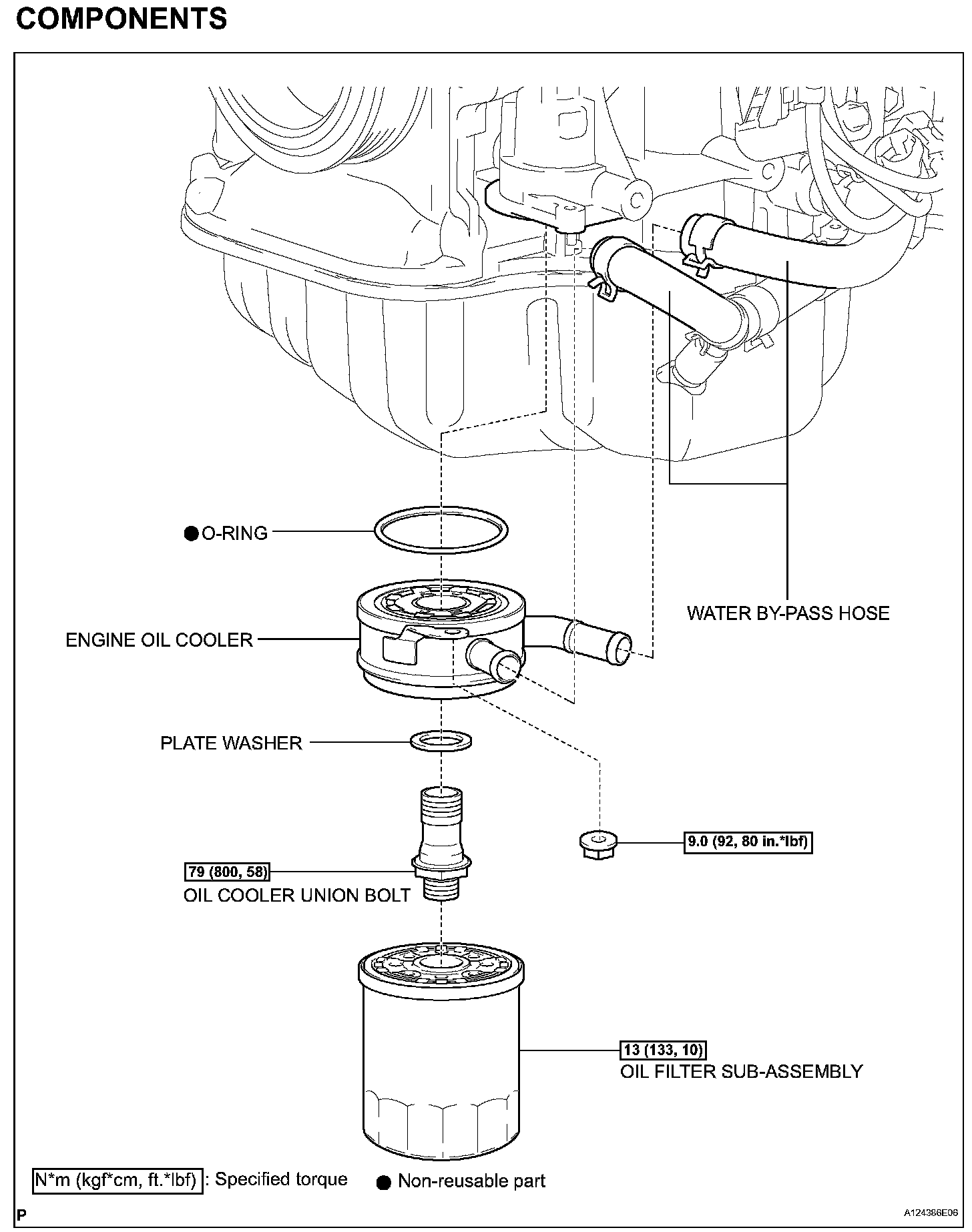 COMPONENTS

●O-RING

WATER BY-PASS HOSE

ENGINE OIL COOLER

PLATE WASHER

9.0 (92, 80 in.*lbf)

79 (800, 58)
OIL COOLER UNION BOLT

13 (133, 10)
OIL FILTER SUB-ASSEMBLY

N*m (kgf*cm, ft.*lbf) : Specified torque ● Non-reusable part

P

A124386E06