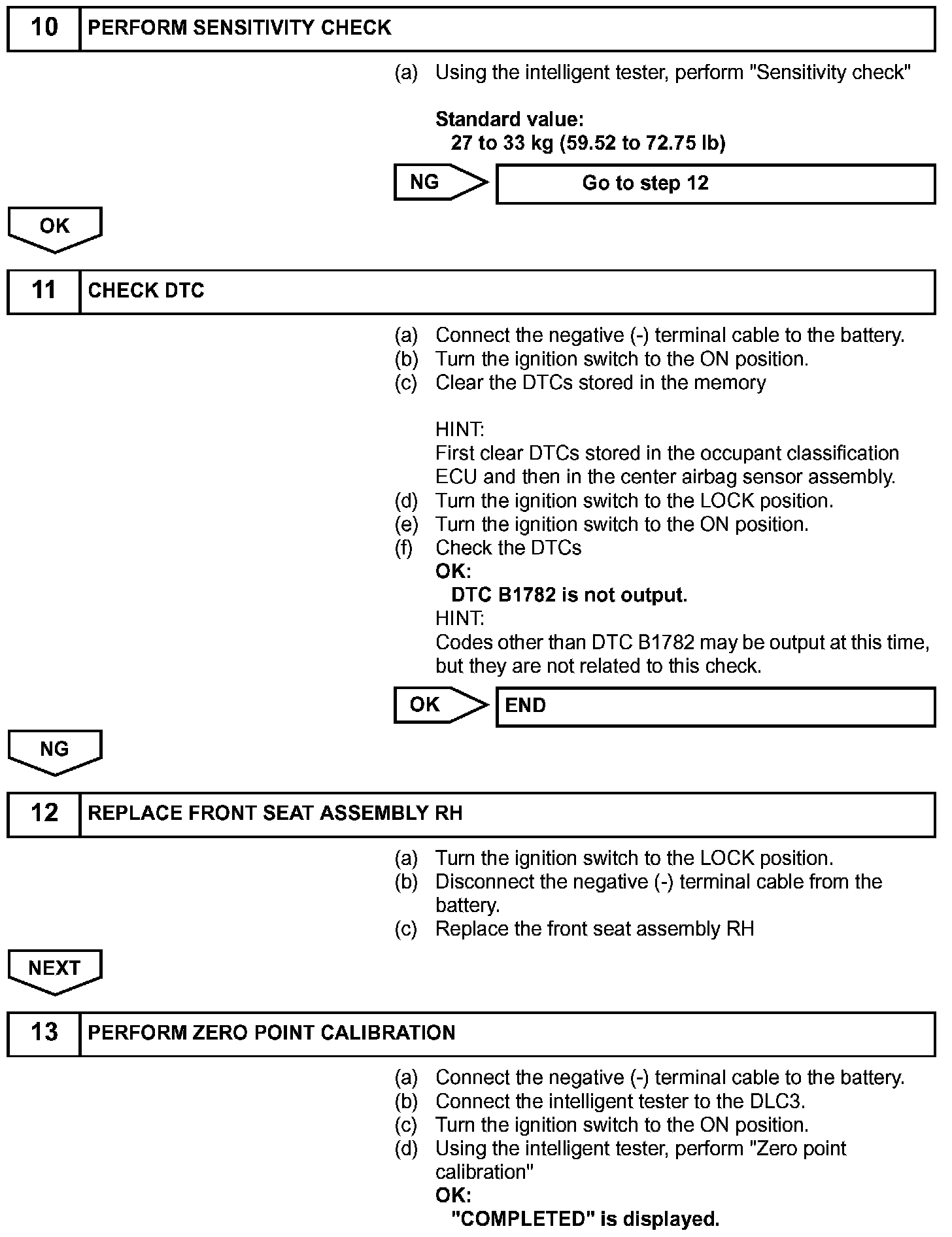 10 PERFORM SENSITIVITY CHECK

(a) Using the intelligent tester, perform "Sensitivity check"

Standard value:
27 to 33 kg (59.52 to 72.75 lb)

NG Go to step 12

OK

11 CHECK DTC

(a) Connect the negative (-) terminal cable to the battery.
(b) Turn the ignition switch to the ON position.
(c) Clear the DTCs stored in the memory

HINT:
First clear DTCs stored in the occupant classification ECU and then in the center airbag sensor assembly.
(d) Turn the ignition switch to the LOCK position.
(e) Turn the ignition switch to the ON position.
(f) Check the DTCs
OK:
DTC B1782 is not output.
HINT:
Codes other than DTC B1782 may be output at this time, but they are not related to this check.

OK END

NG

12 REPLACE FRONT SEAT ASSEMBLY RH

(a) Turn the ignition switch to the LOCK position.
(b) Disconnect the negative (-) terminal cable from the battery.
(c) Replace the front seat assembly RH

NEXT

13 PERFORM ZERO POINT CALIBRATION

(a) Connect the negative (-) terminal cable to the battery.
(b) Connect the intelligent tester to the DLC3.
(c) Turn the ignition switch to the ON position.
(d) Using the intelligent tester, perform "Zero point calibration"
OK:
"COMPLETED" is displayed.