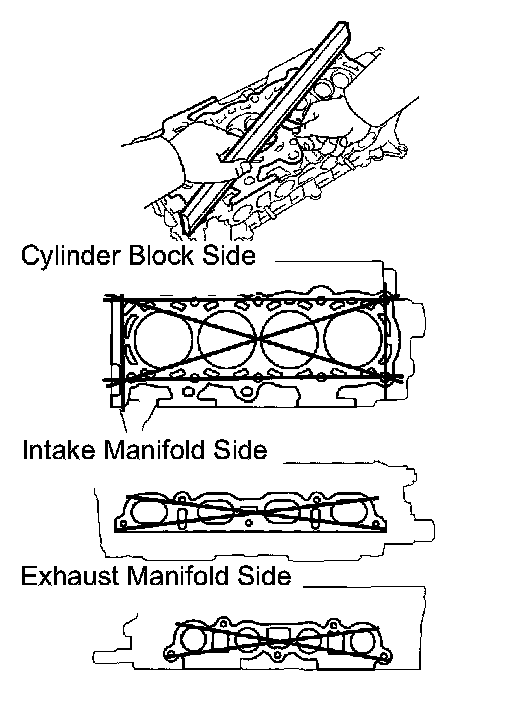 Cylinder Block Side

Intake Manifold Side

Exhaust Manifold Side