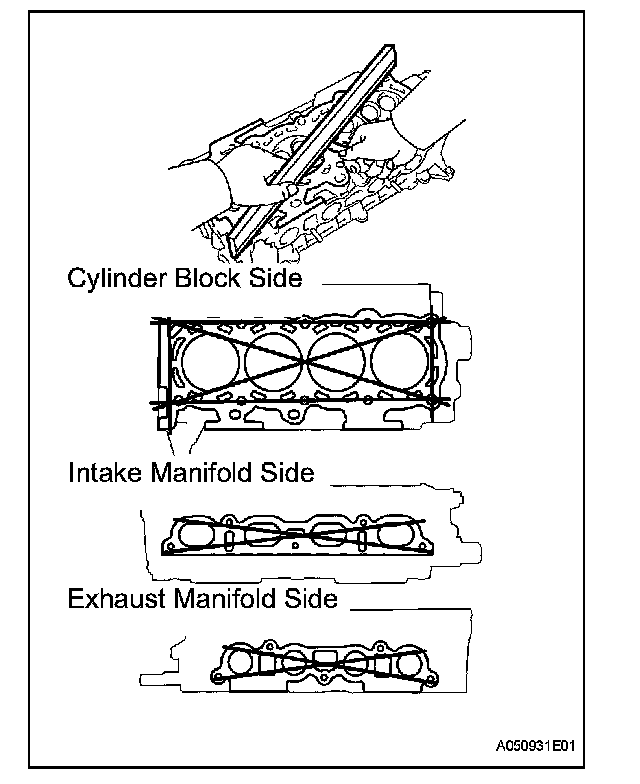 Cylinder Block Side

Intake Manifold Side

Exhaust Manifold Side

A050931E01