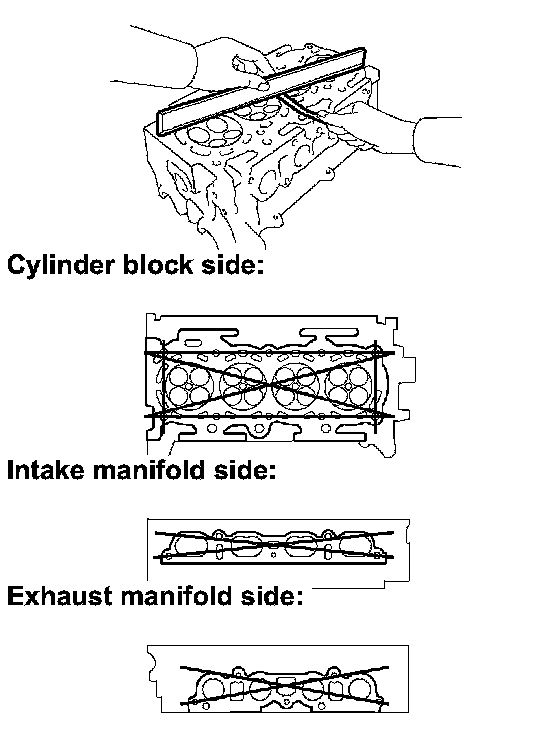 Cylinder block side:

Intake manifold side:

Exhaust manifold side: