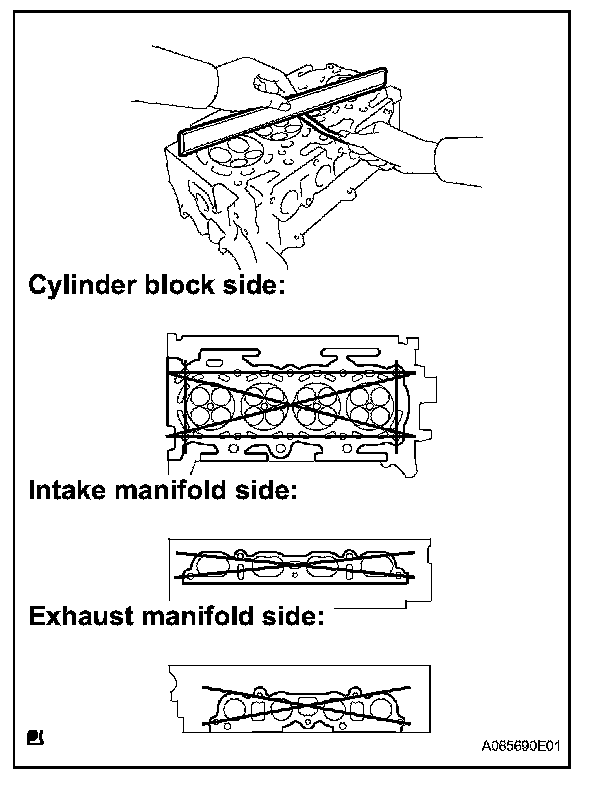 Cylinder block side:

Intake manifold side:

Exhaust manifold side:

A085690E01