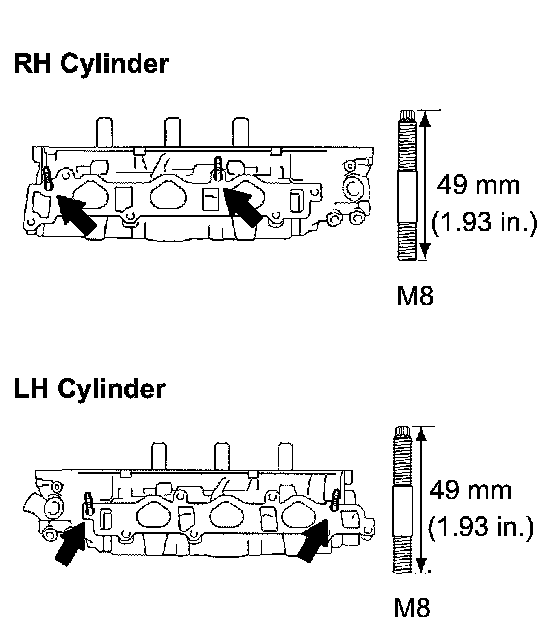 RH Cylinder

49 mm
(1.93 in.)

M8

LH Cylinder

49 mm
(1.93 in.)

M8